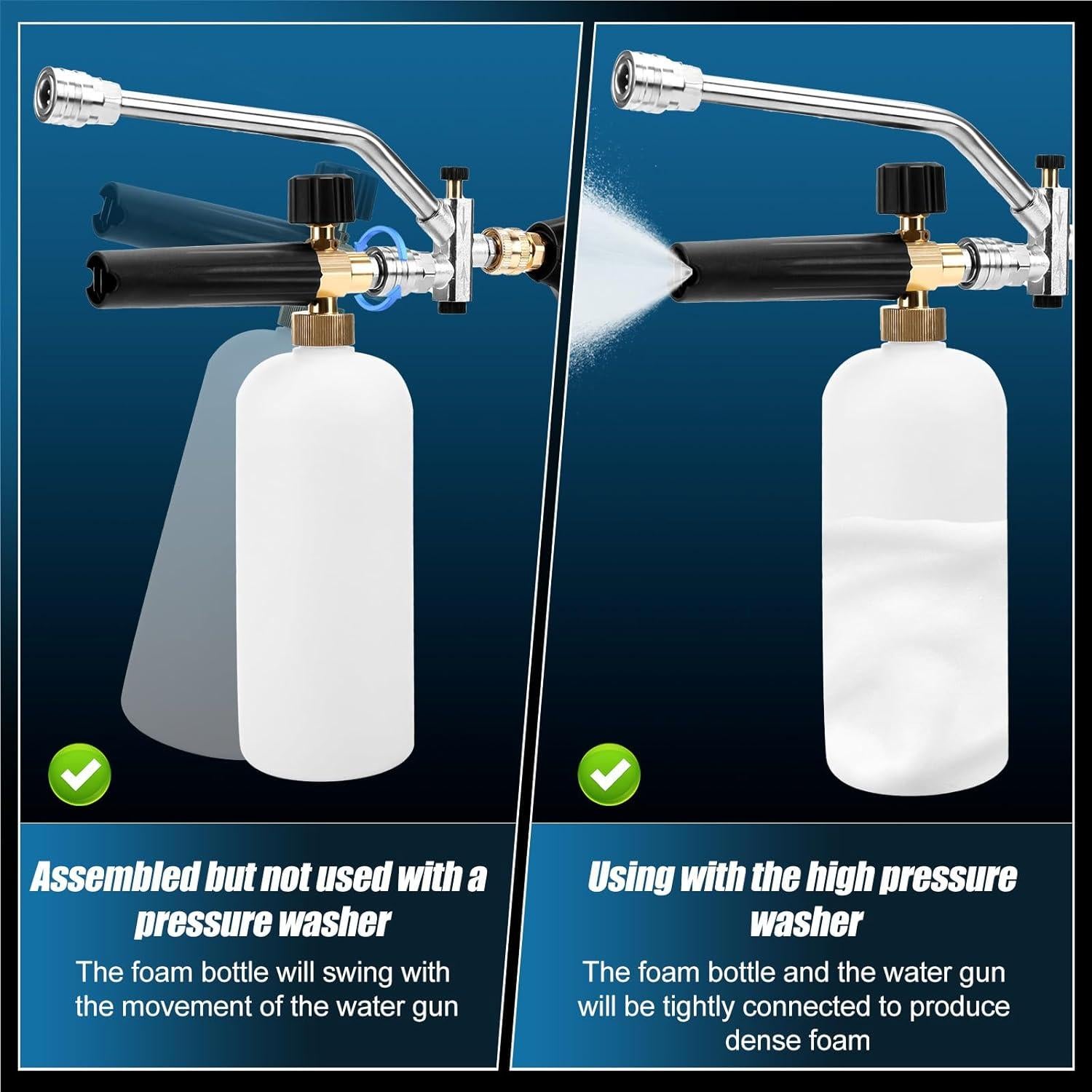 Assembled but not used with a pressure washer

The foam bottle will swing with the movement of the water gun

Using with the high pressure washer

The foam bottle and the water gun will be tightly connected to produce dense foam