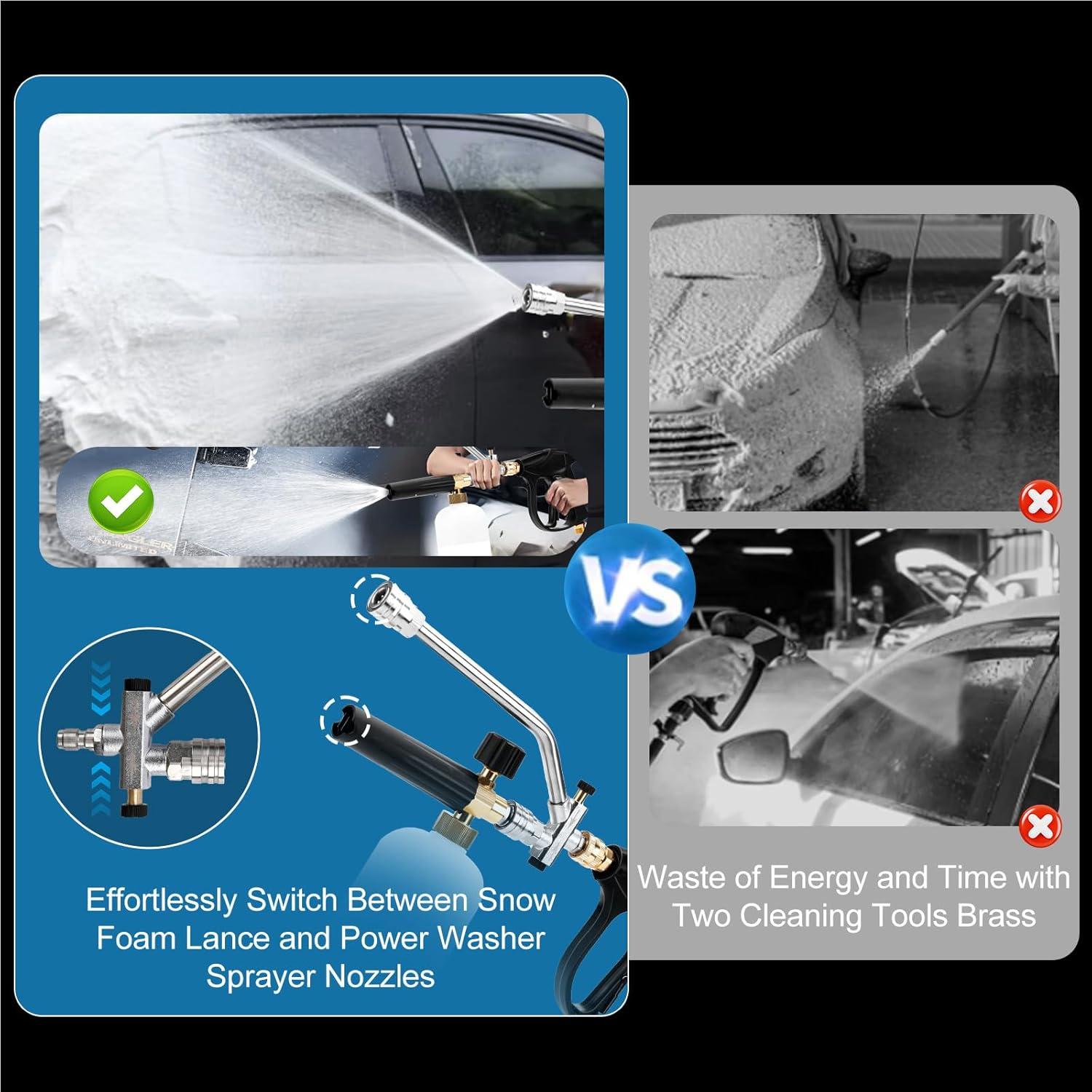 VS

Effortlessly Switch Between Snow Foam Lance and Power Washer Sprayer Nozzles

Waste of Energy and Time with Two Cleaning Tools Brass