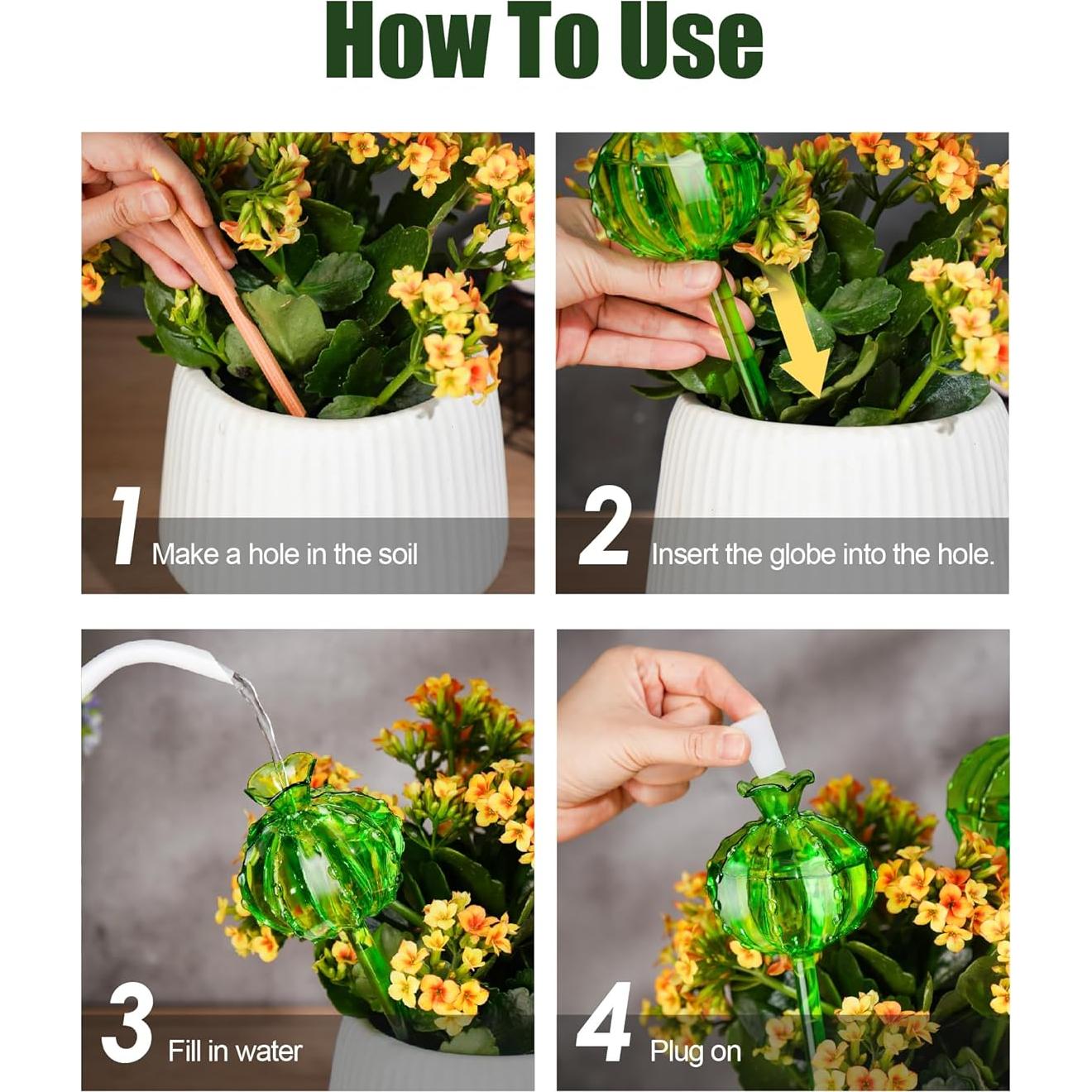 How To Use

1 Make a hole in the soil

2 Insert the globe into the hole.

3 Fill in water

4 Plug on