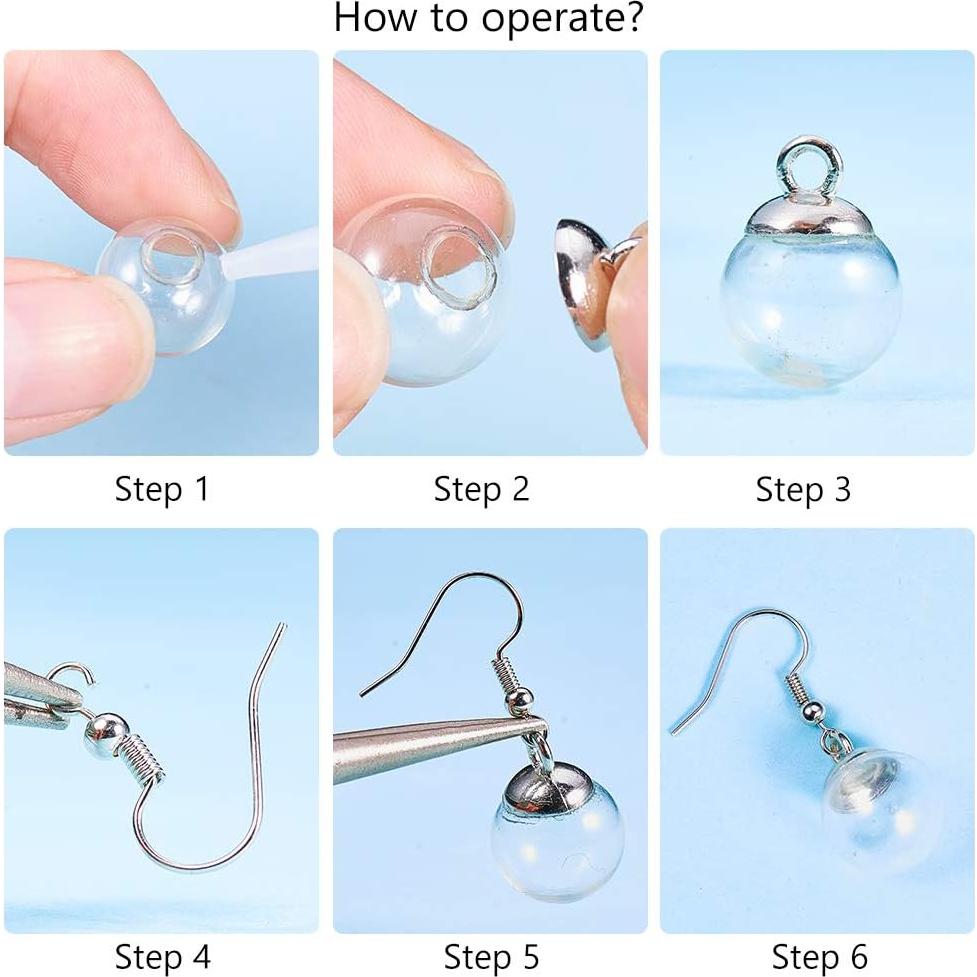 How to operate?

Step 1

Step 2

Step 3

Step 4

Step 5

Step 6