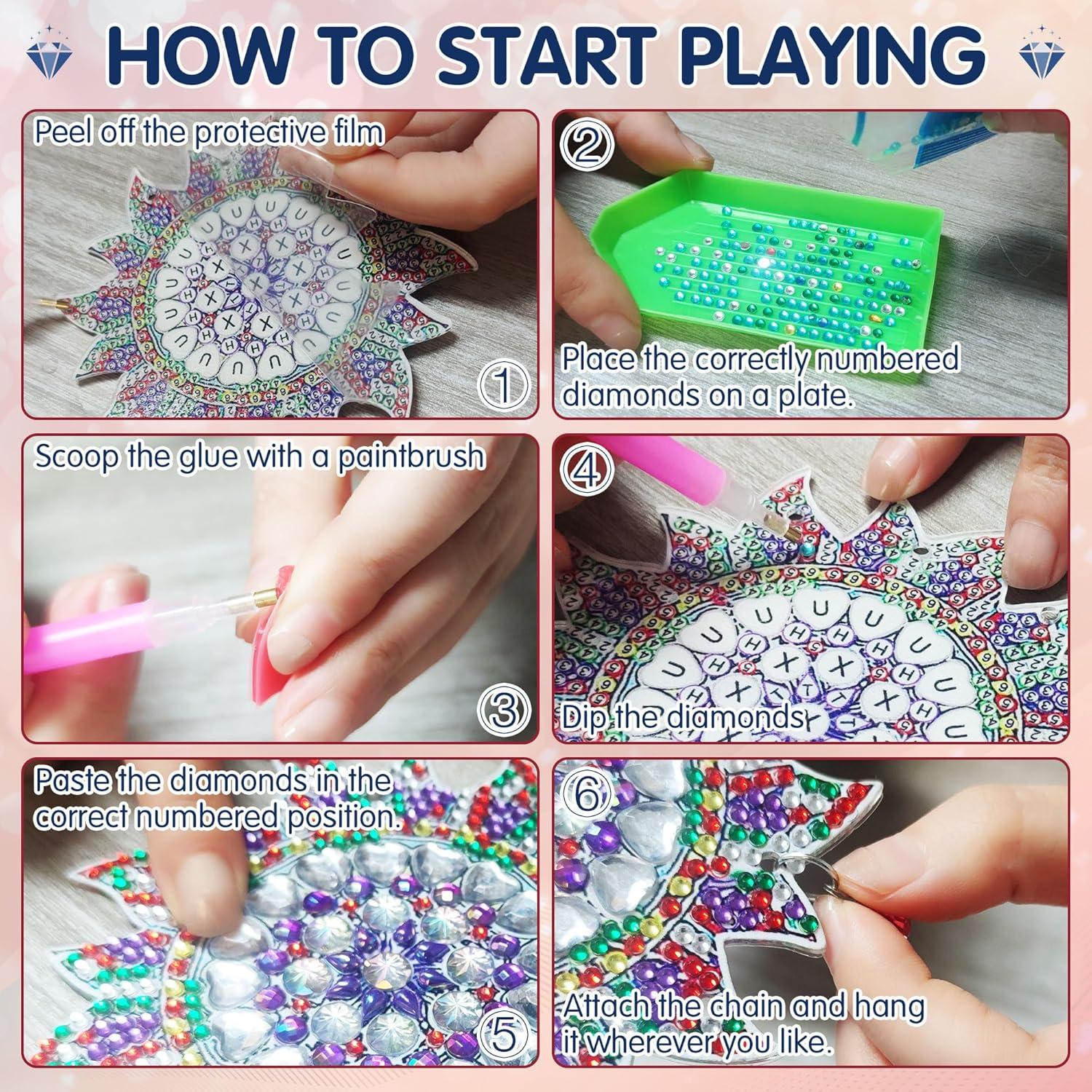 HOW TO START PLAYING

Peel off the protective film

①

②

Place the correctly numbered diamonds on a plate.

Scoop the glue with a paintbrush

③

④

Dip the diamonds

Paste the diamonds in the correct numbered position.

⑤

⑥

Attach the chain and hang it wherever you like.