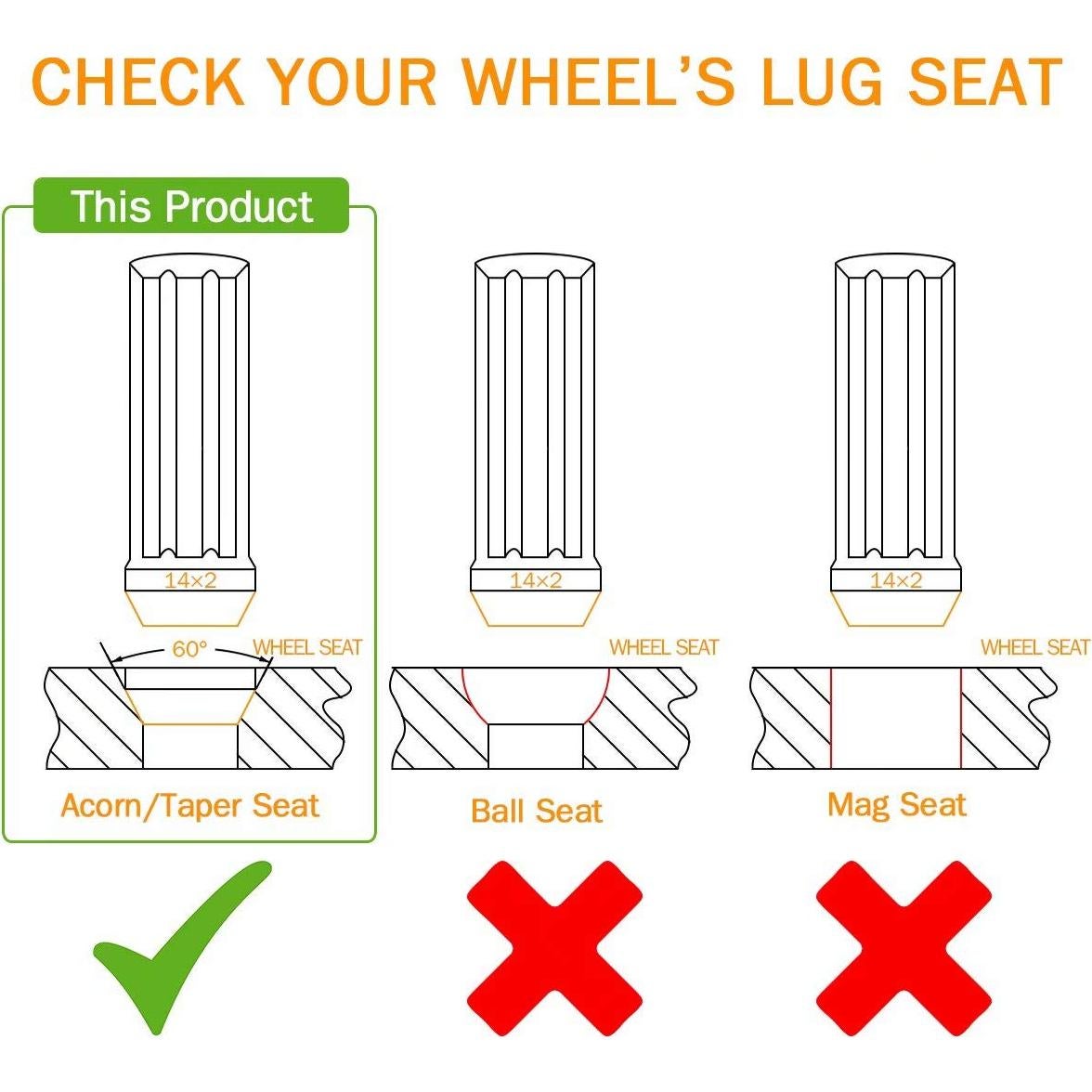 CHECK YOUR WHEEL'S LUG SEAT

This Product

14×2

60°

WHEEL SEAT

Acorn/Taper Seat

14×2

WHEEL SEAT

Ball Seat

14×2

WHEEL SEAT

Mag Seat