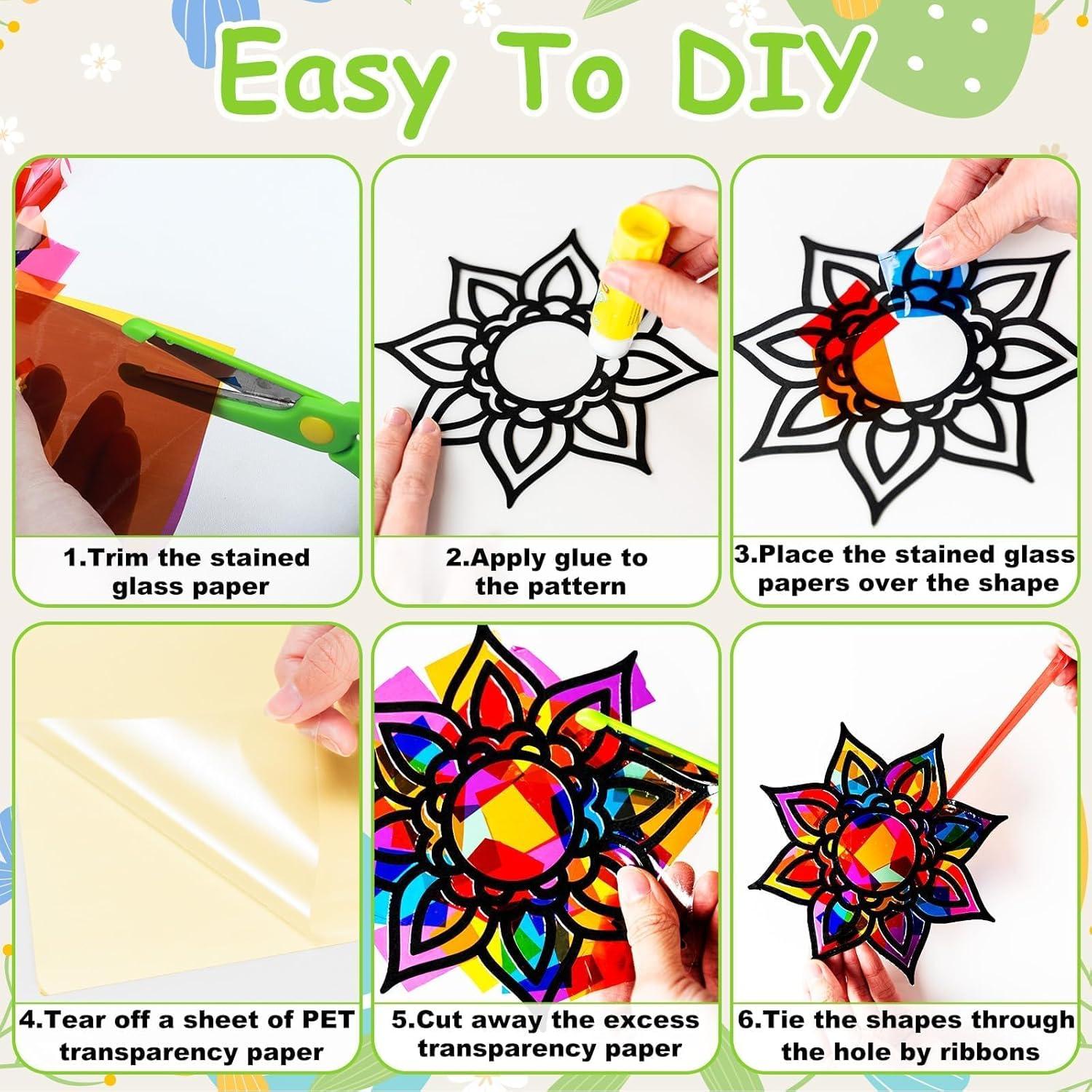 Easy To DIY

1.Trim the stained glass paper

2.Apply glue to the pattern

3.Place the stained glass papers over the shape

4.Tear off a sheet of PET transparency paper

5.Cut away the excess transparency paper

6.Tie the shapes through the hole by ribbons