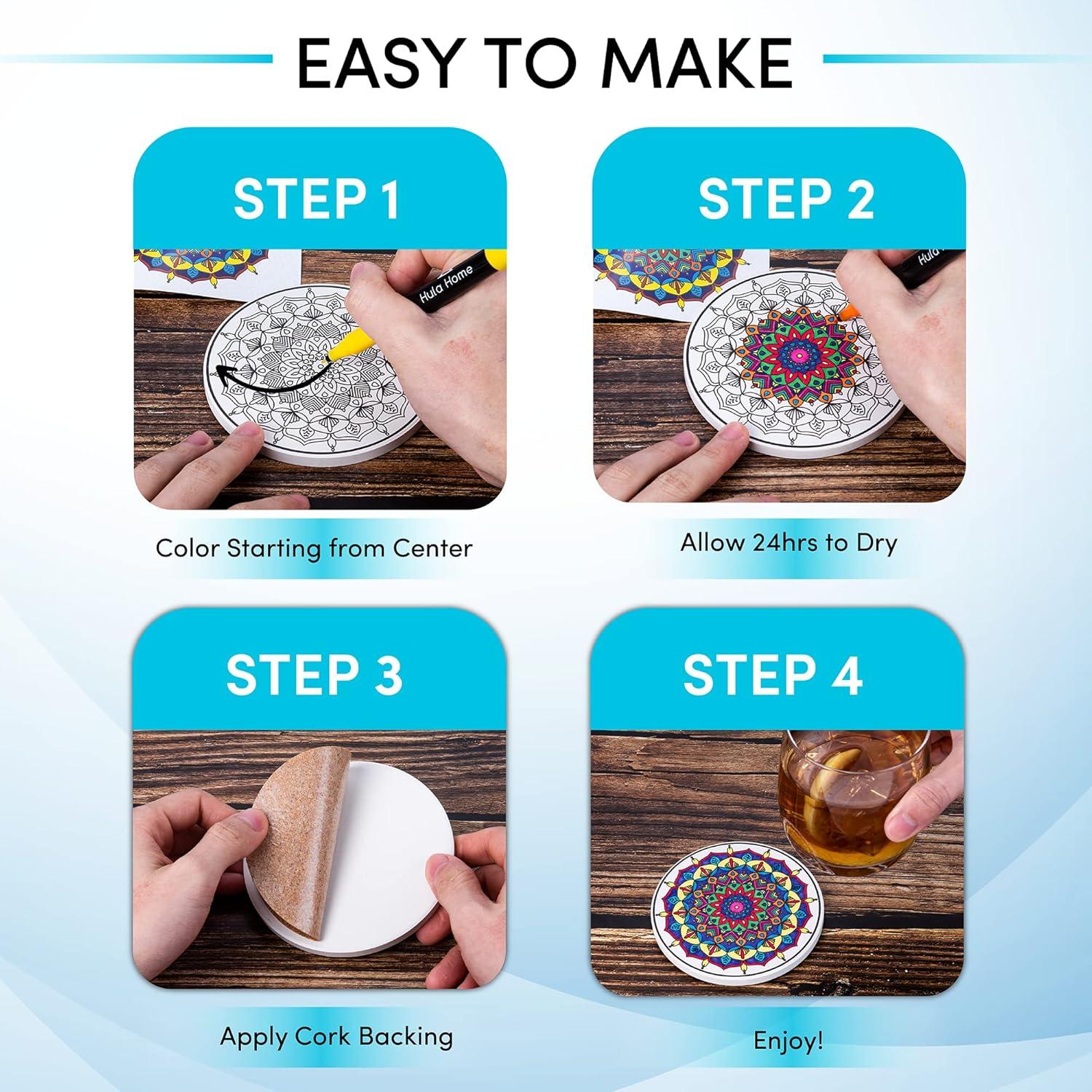 EASY TO MAKE

STEP 1

Hula Home

Color Starting from Center

STEP 2

Hula

Allow 24hrs to Dry

STEP 3

Apply Cork Backing

STEP 4

Enjoy!