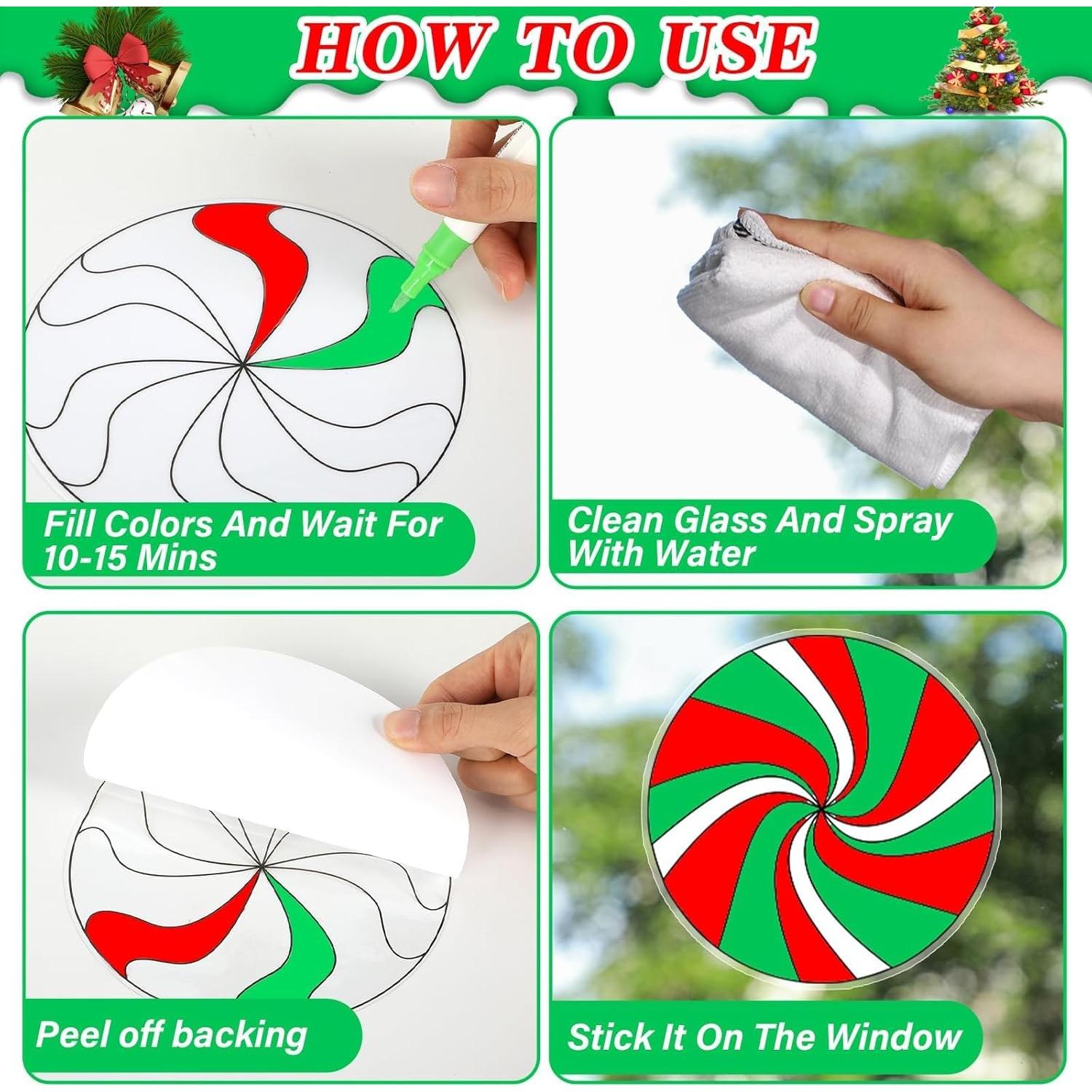 HOW TO USE

Fill Colors And Wait For 10-15 Mins

Clean Glass And Spray With Water

Peel off backing

Stick It On The Window