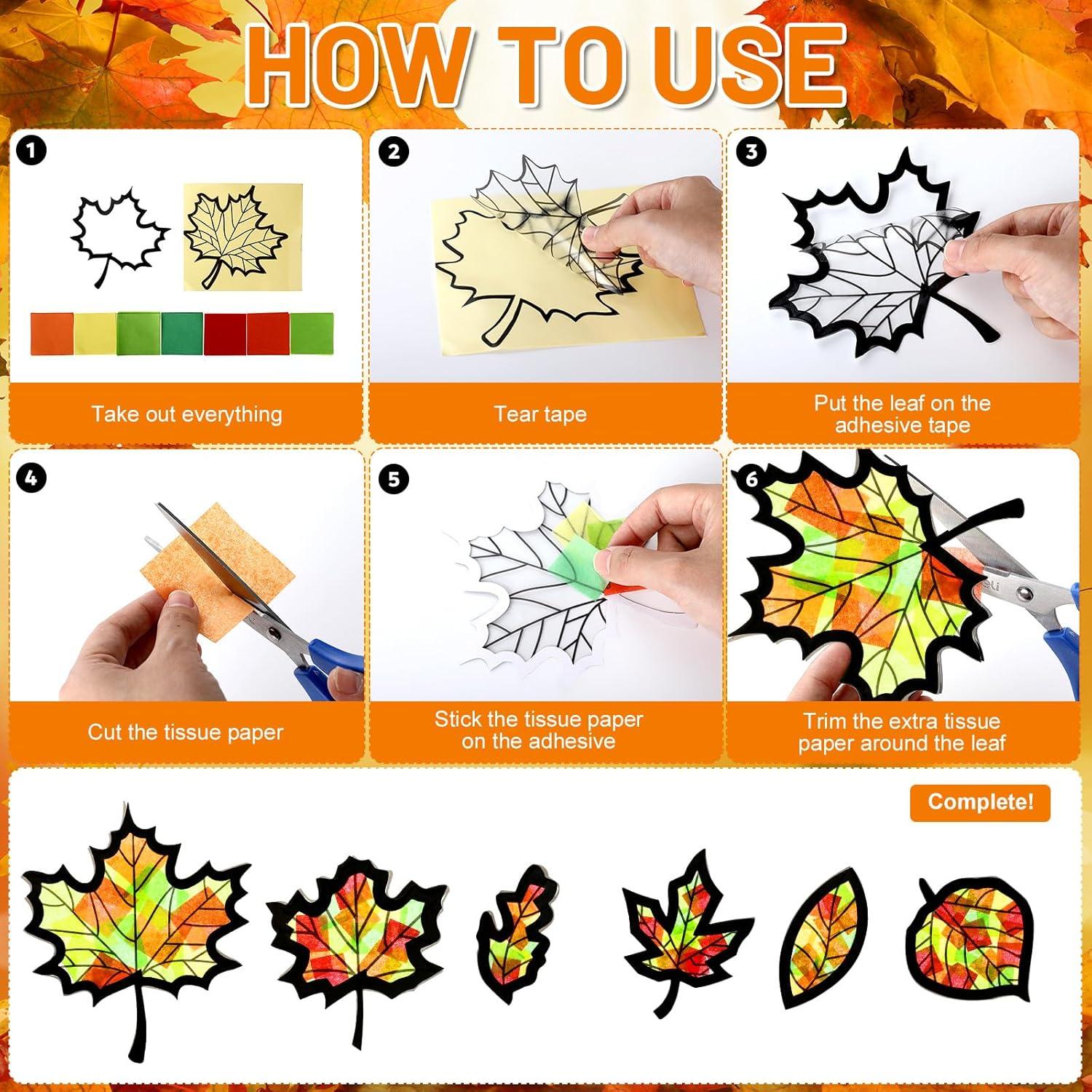 HOW TO USE

1
Take out everything

2
Tear tape

3
Put the leaf on the adhesive tape

4
Cut the tissue paper

5
Stick the tissue paper on the adhesive

6
Trim the extra tissue paper around the leaf

Complete!