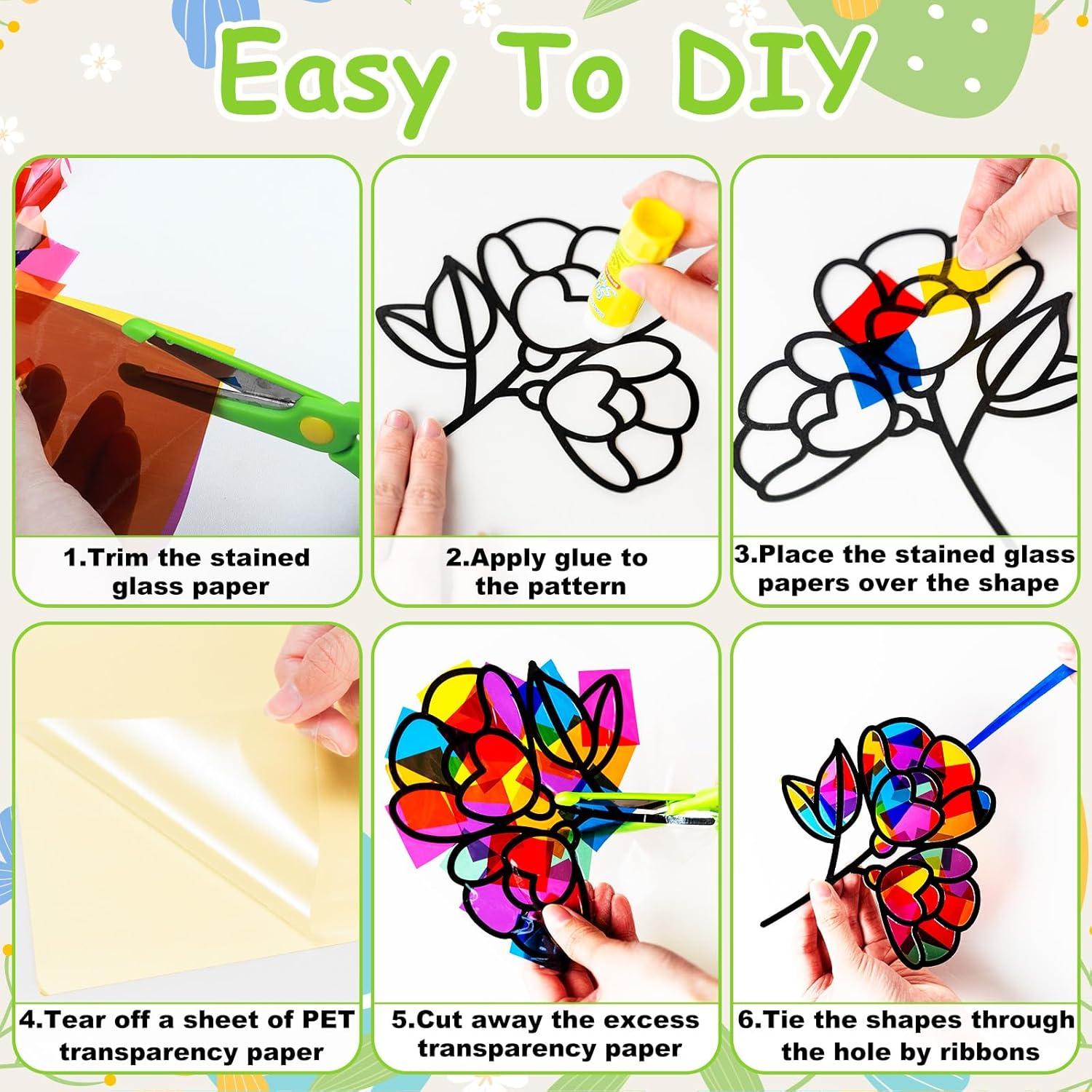 Easy To DIY

1.Trim the stained glass paper

2.Apply glue to the pattern

3.Place the stained glass papers over the shape

4.Tear off a sheet of PET transparency paper

5.Cut away the excess transparency paper

6.Tie the shapes through the hole by ribbons