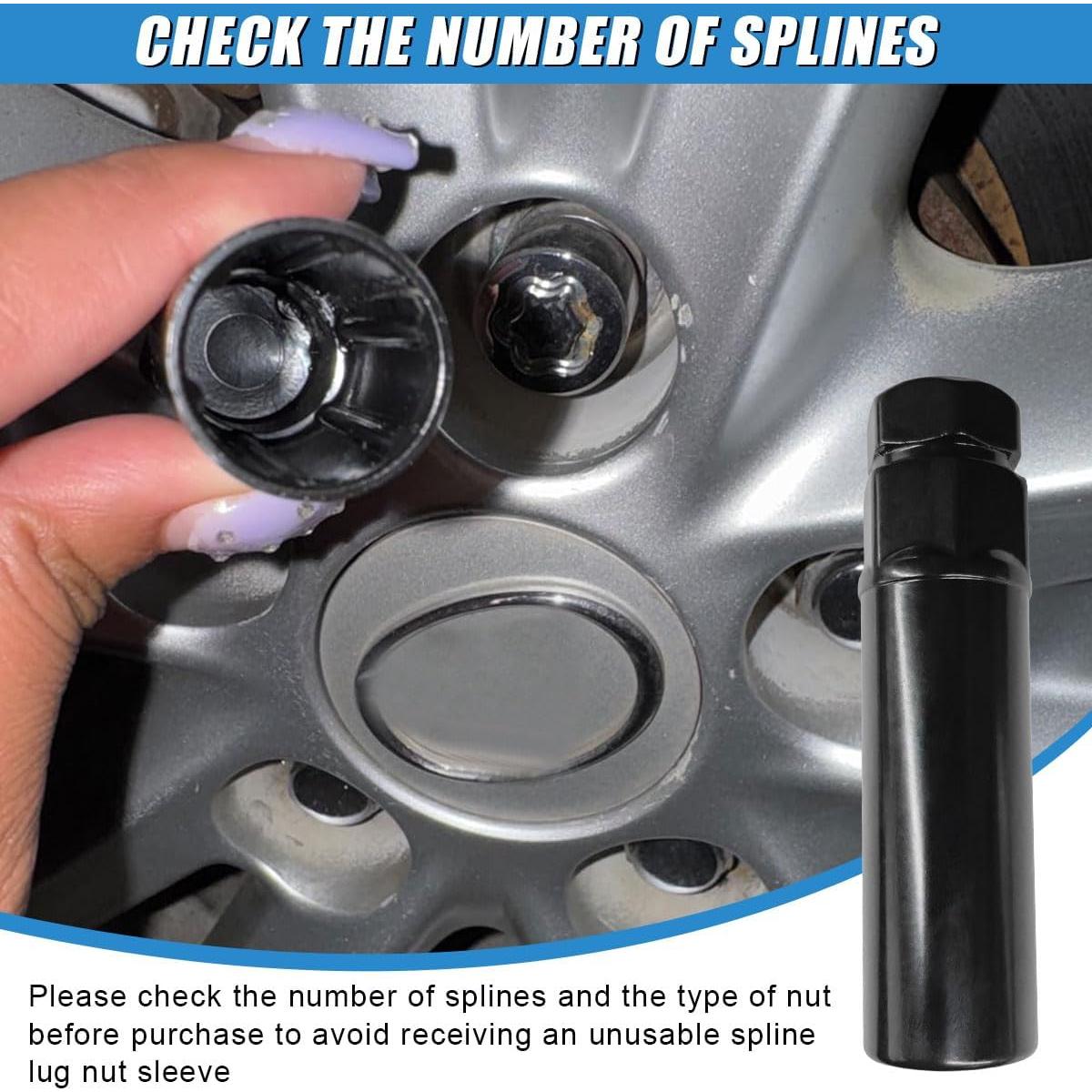 CHECK THE NUMBER OF SPLINES

Please check the number of splines and the type of nut before purchase to avoid receiving an unusable spline lug nut sleeve