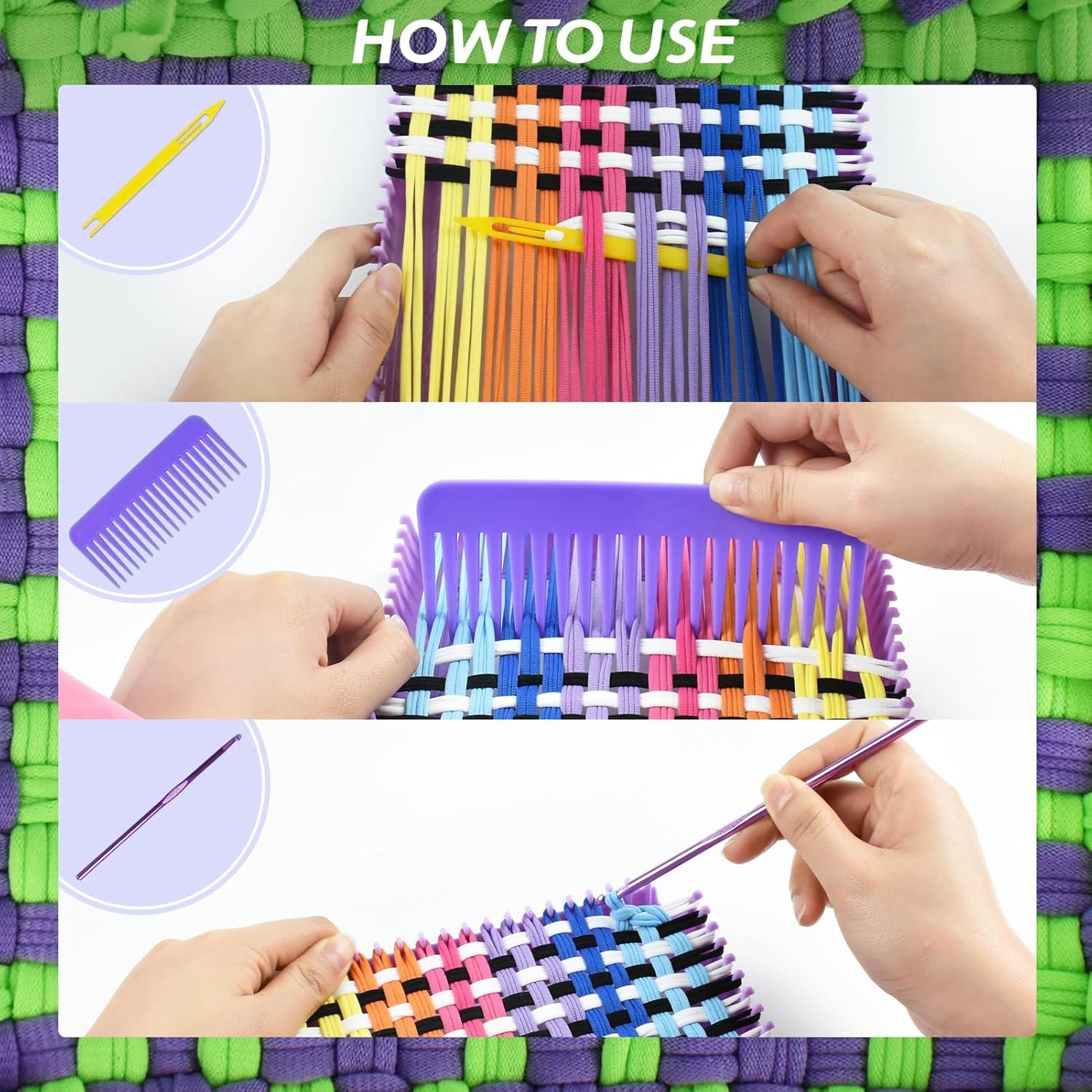 HOW TO USE