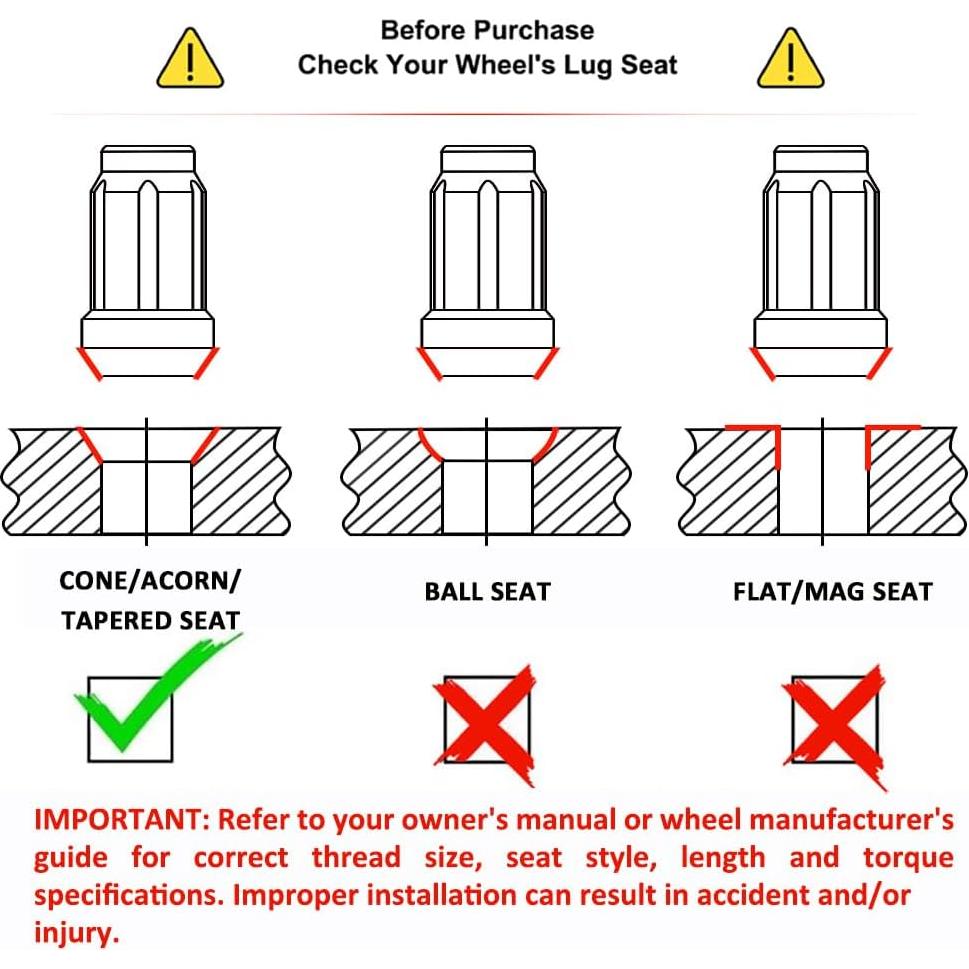 Before Purchase
Check Your Wheel's Lug Seat

CONE/ACORN/
TAPERED SEAT

BALL SEAT

FLAT/MAG SEAT

IMPORTANT: Refer to your owner's manual or wheel manufacturer's guide for correct thread size, seat style, length and torque specifications. Improper installation can result in accident and/or injury.