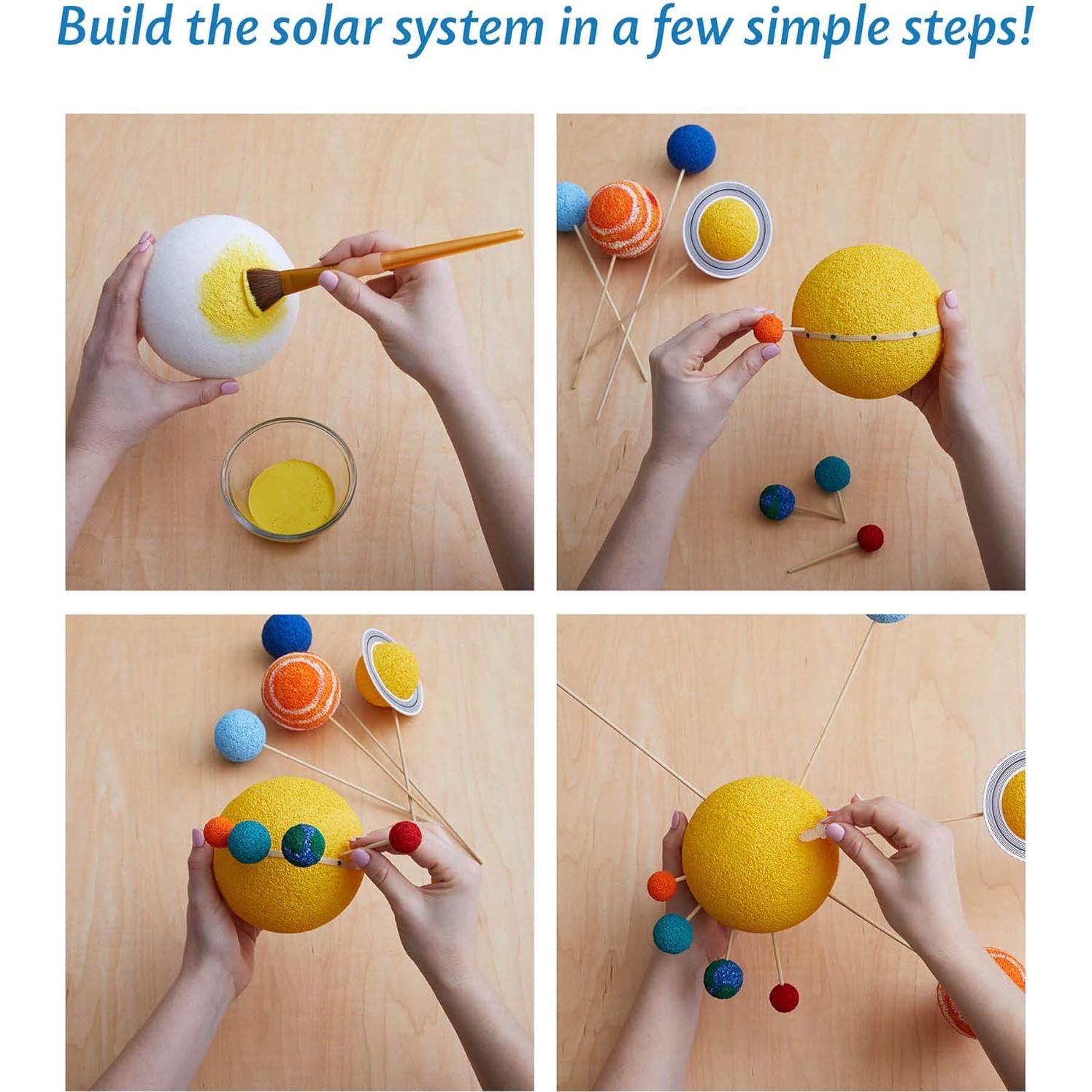 Build the solar system in a few simple steps!