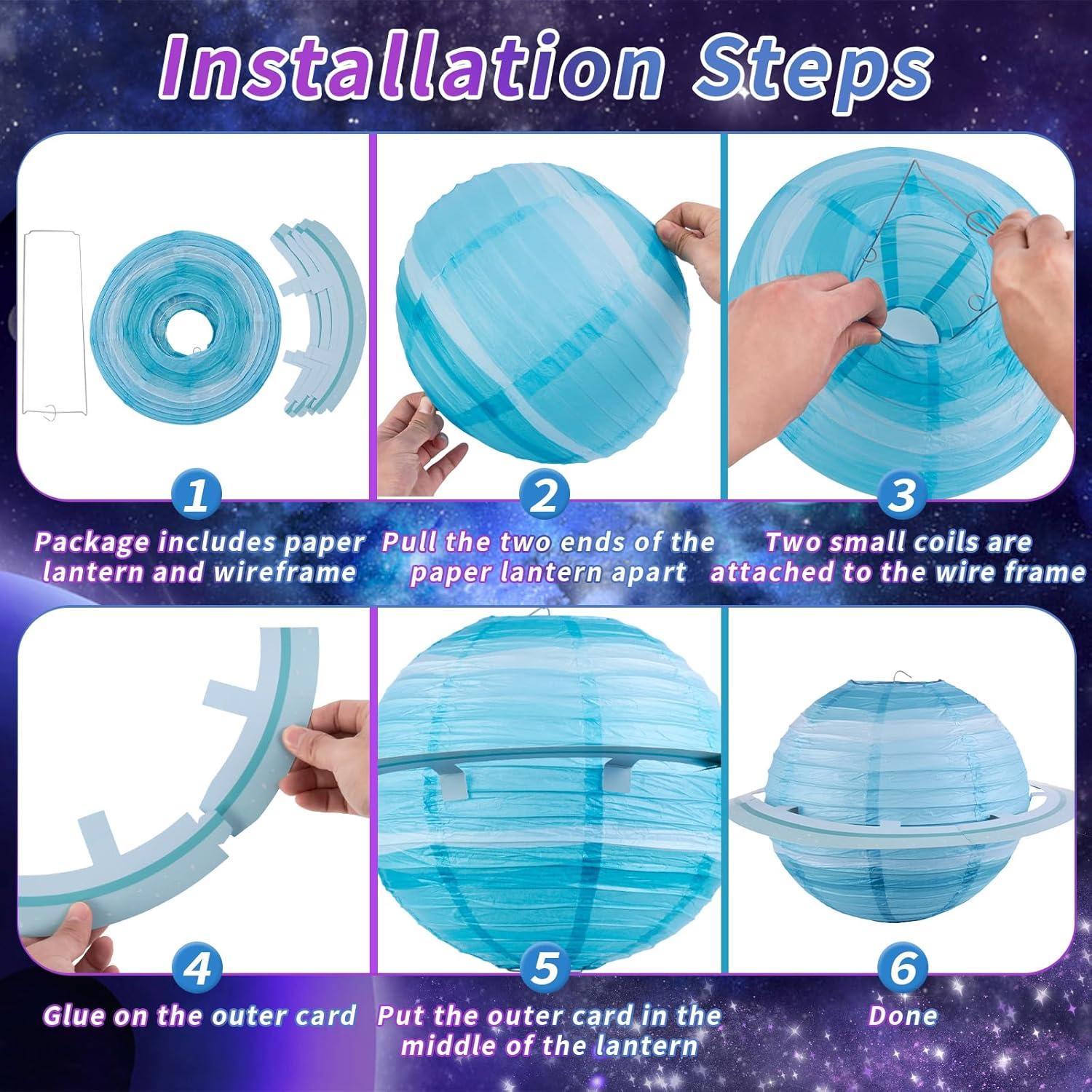 Installation Steps

1
Package includes paper lantern and wireframe

2
Pull the two ends of the paper lantern apart

3
Two small coils are attached to the wire frame

4
Glue on the outer card

5
Put the outer card in the middle of the lantern

6
Done