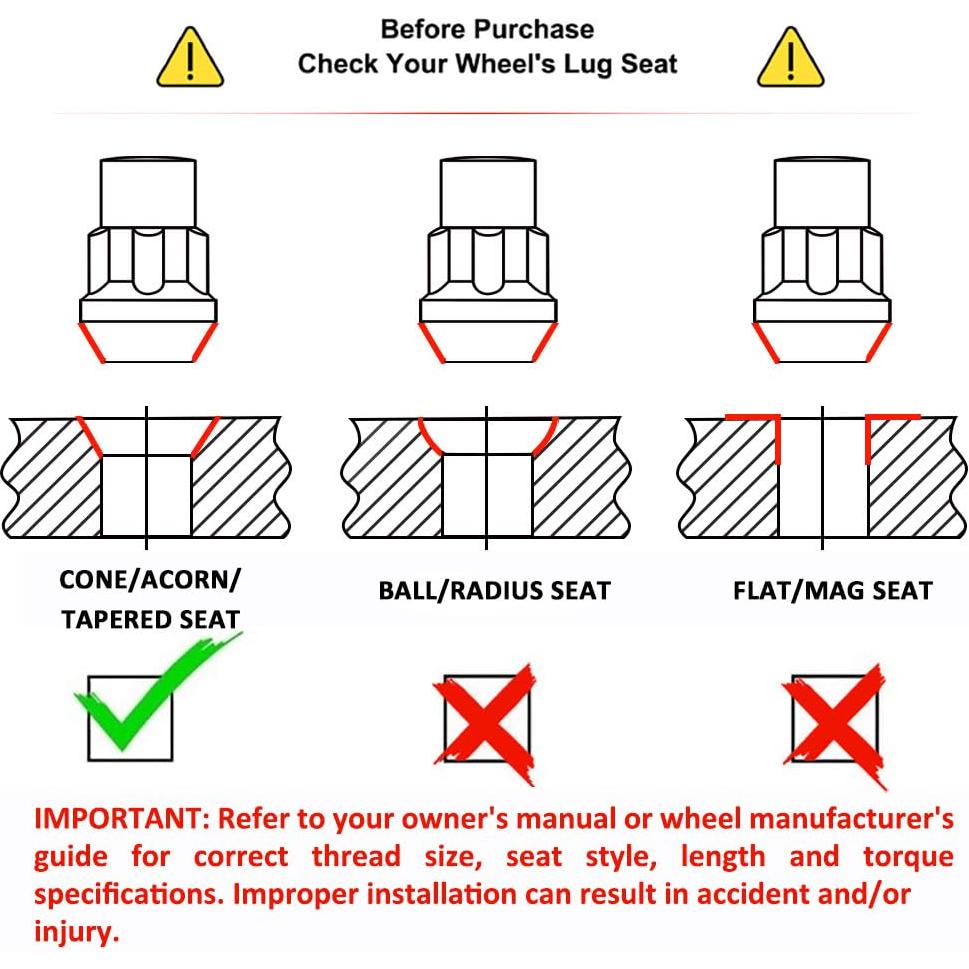 Before Purchase
Check Your Wheel's Lug Seat

CONE/ACORN/ TAPERED SEAT

BALL/RADIUS SEAT

FLAT/MAG SEAT

IMPORTANT: Refer to your owner's manual or wheel manufacturer's guide for correct thread size, seat style, length and torque specifications. Improper installation can result in accident and/or injury.