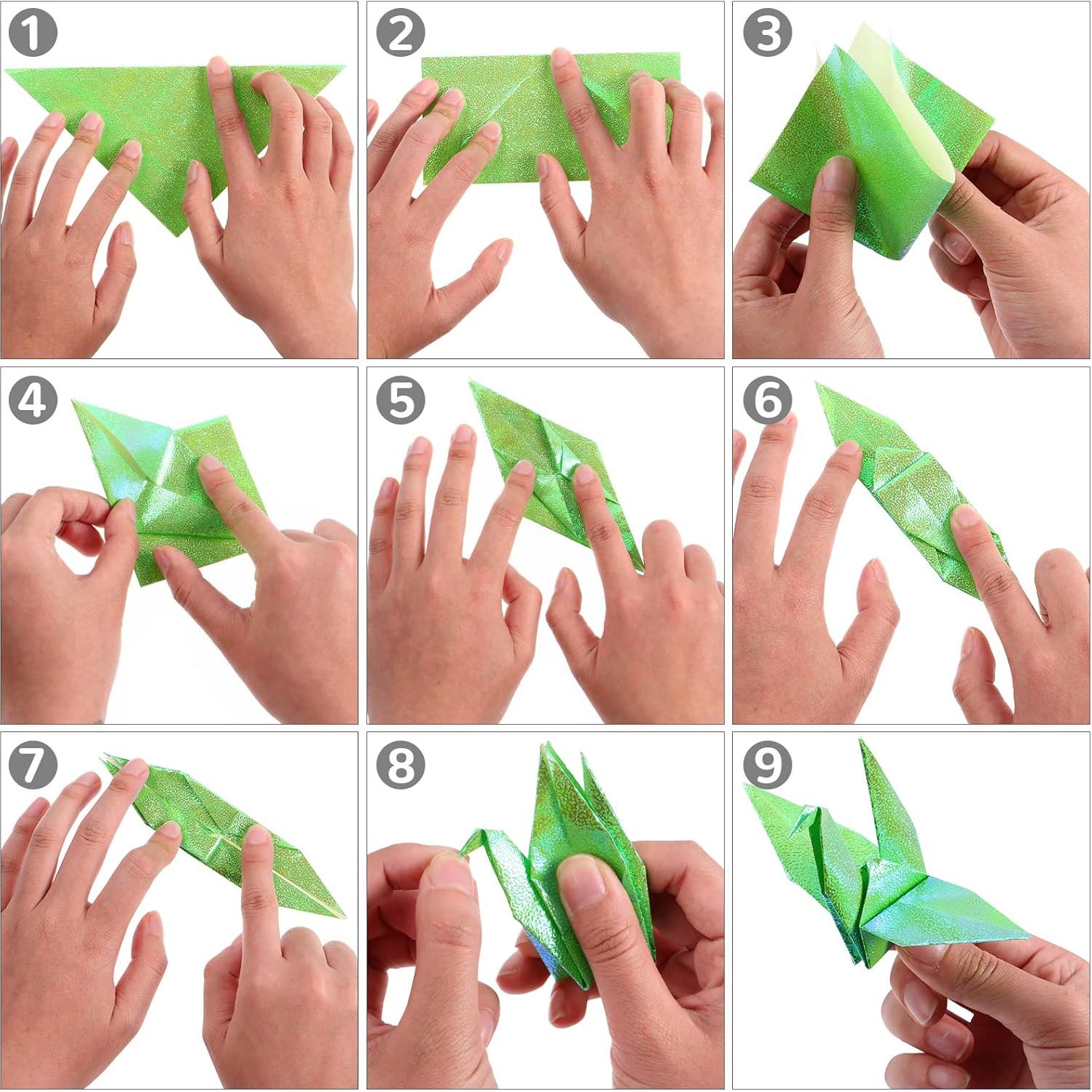 1
2
3
4
5
6
7
8
9