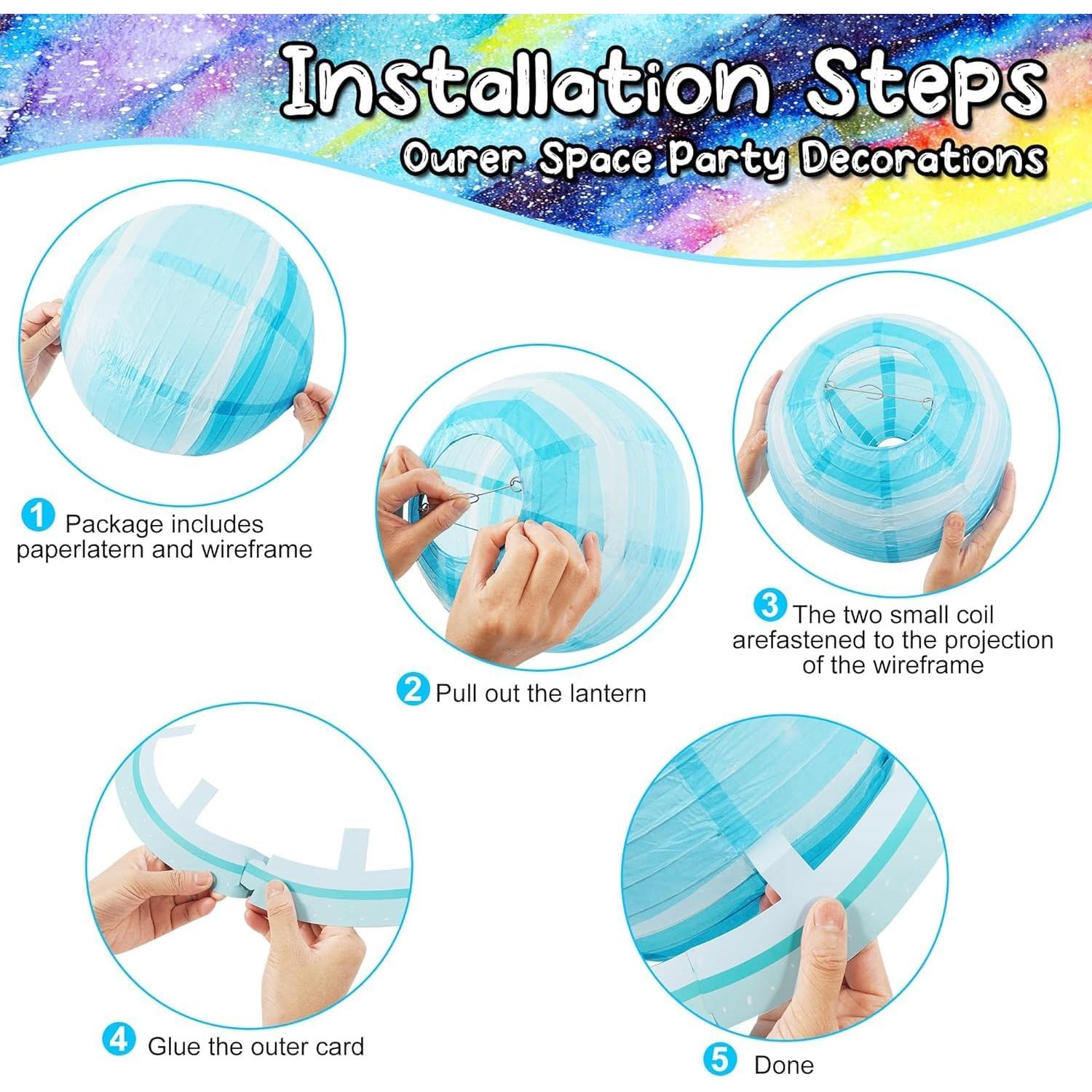 Installation Steps

Ourer Space Party Decorations

1 Package includes paperlatern and wireframe

2 Pull out the lantern

3 The two small coil arefastened to the projection of the wireframe

4 Glue the outer card

5 Done