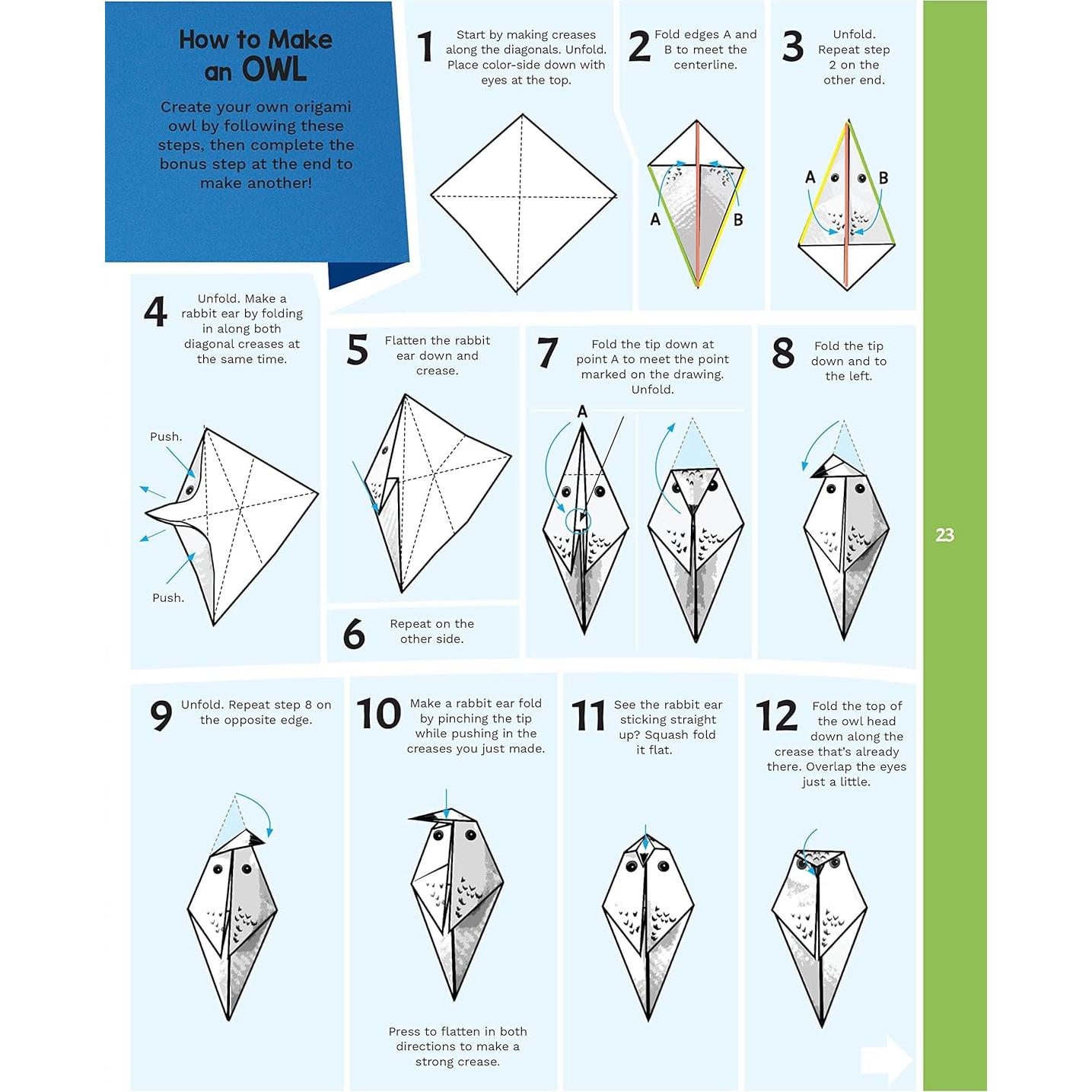 How to Make an OWL

Create your own origami owl by following these steps, then complete the bonus step at the end to make another!

1 Start by making creases along the diagonals. Unfold. Place color-side down with eyes at the top.

2 Fold edges A and B to meet the centerline.

A B

3 Unfold. Repeat step 2 on the other end.

A B

4 Unfold. Make a rabbit ear by folding in along both diagonal creases at the same time.

Push.

Push.

5 Flatten the rabbit ear down and crease.

6 Repeat on the other side.

7 Fold the tip down at point A to meet the point marked on the drawing. Unfold.

A

8 Fold the tip down and to the left.

23

9 Unfold. Repeat step 8 on the opposite edge.

10 Make a rabbit ear fold by pinching the tip while pushing in the creases you just made.

Press to flatten in both directions to make a strong crease.

11 See the rabbit ear sticking straight up? Squash fold it flat.

12 Fold the top of the owl head down along the crease that's already there. Overlap the eyes just a little.