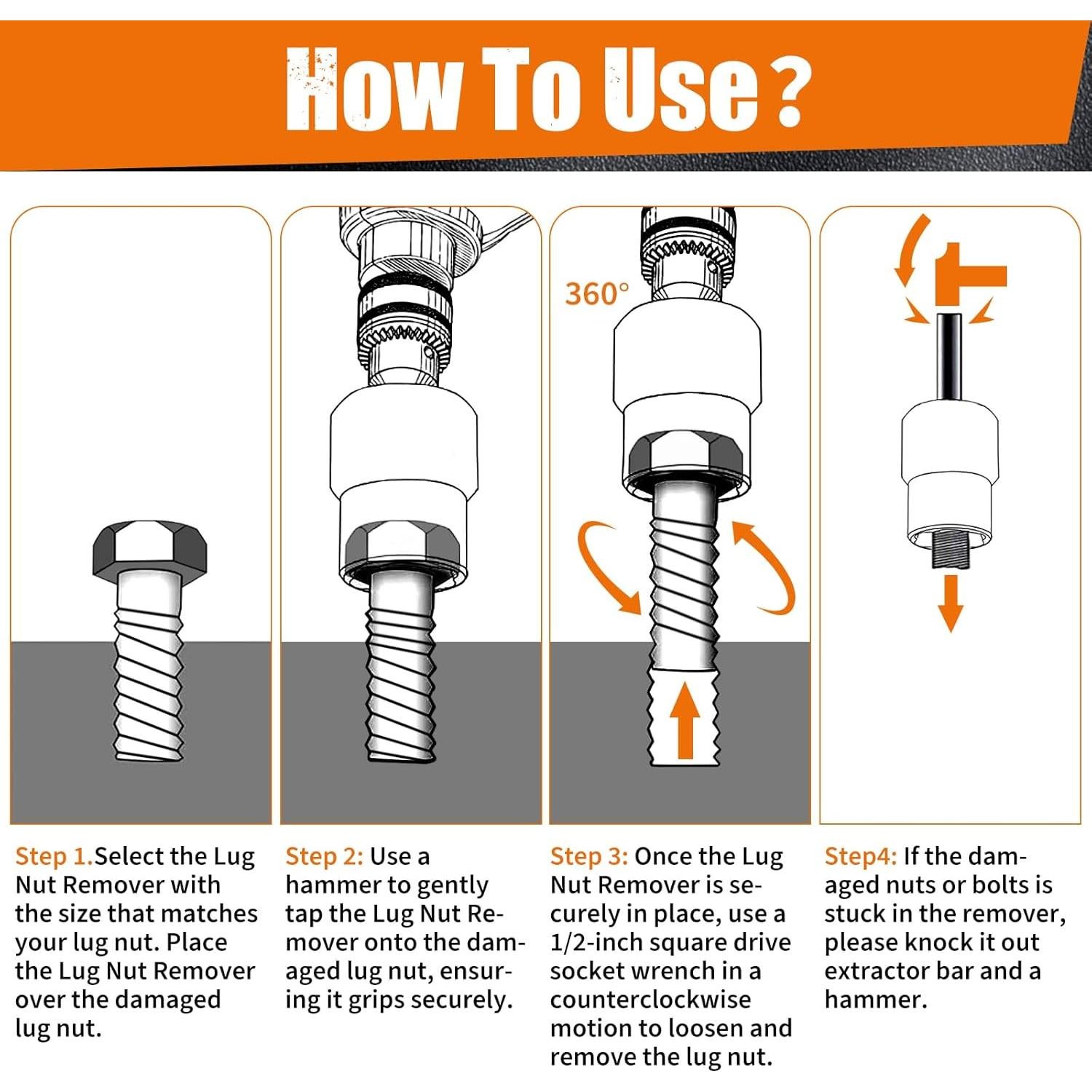 How To Use ?

360°

Step 1.Select the Lug Nut Remover with the size that matches your lug nut. Place the Lug Nut Remover over the damaged lug nut.

Step 2: Use a hammer to gently tap the Lug Nut Remover onto the damaged lug nut, ensuring it grips securely.

Step 3: Once the Lug Nut Remover is securely in place, use a 1/2-inch square drive socket wrench in a counterclockwise motion to loosen and remove the lug nut.

Step4: If the damaged nuts or bolts is stuck in the remover, please knock it out extractor bar and a hammer.