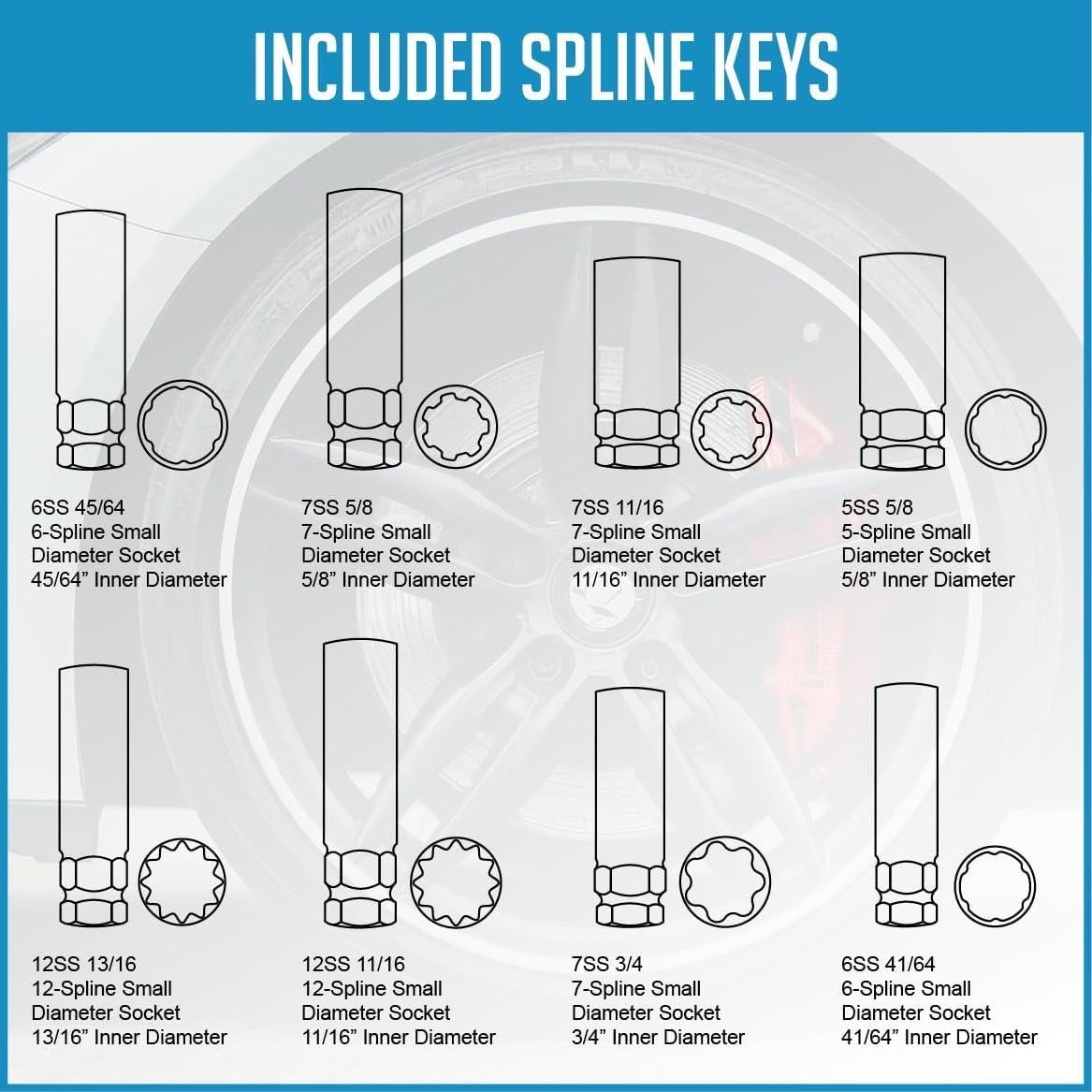 INCLUDED SPLINE KEYS

6SS 45/64
6-Spline Small
Diameter Socket
45/64” Inner Diameter

7SS 5/8
7-Spline Small
Diameter Socket
5/8” Inner Diameter

7SS 11/16
7-Spline Small
Diameter Socket
11/16” Inner Diameter

5SS 5/8
5-Spline Small
Diameter Socket
5/8” Inner Diameter

12SS 13/16
12-Spline Small
Diameter Socket
13/16” Inner Diameter

12SS 11/16
12-Spline Small
Diameter Socket
11/16” Inner Diameter

7SS 3/4
7-Spline Small
Diameter Socket
3/4” Inner Diameter

6SS 41/64
6-Spline Small
Diameter Socket
41/64” Inner Diameter