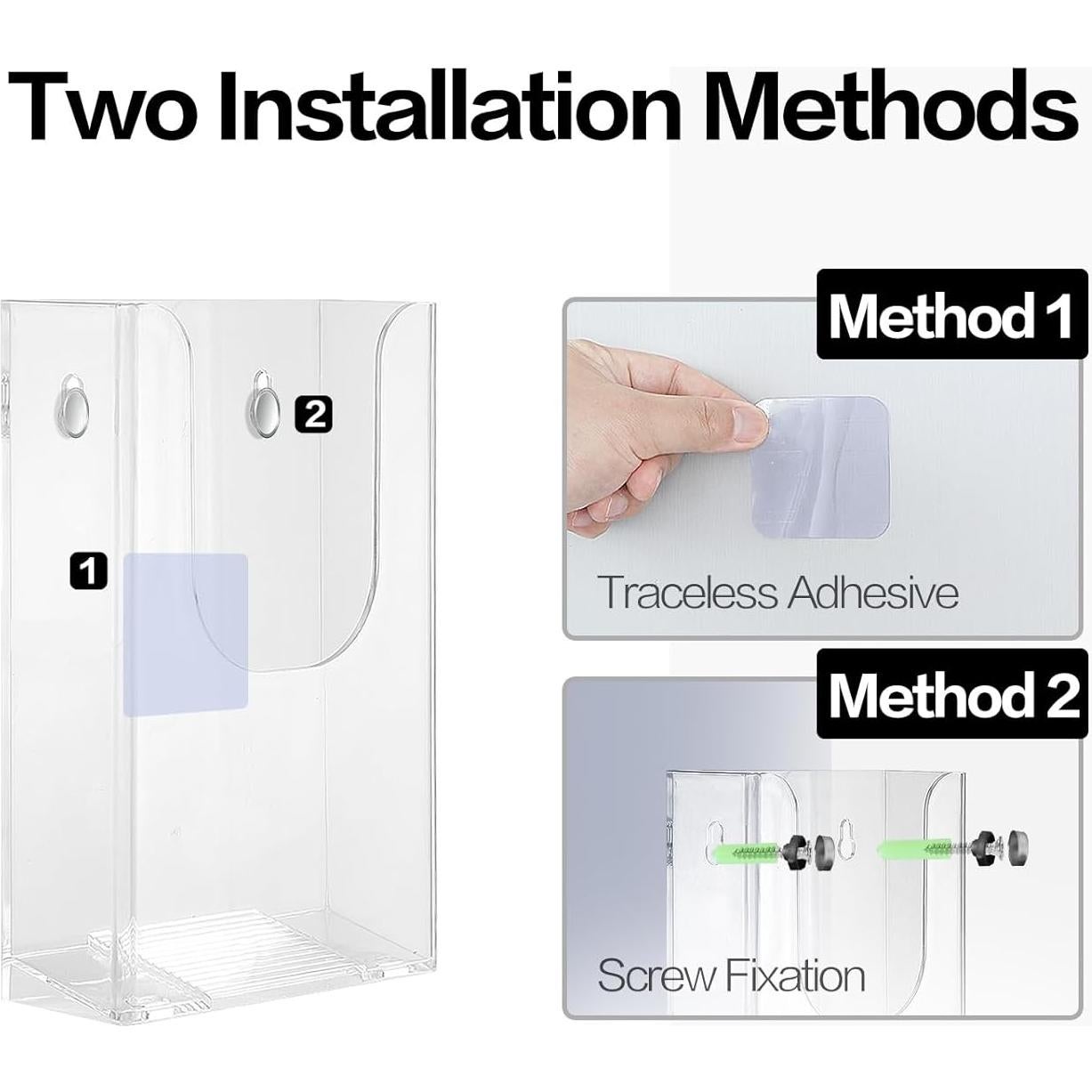 Two Installation Methods

2

1

Method 1

Traceless Adhesive

Method 2

Screw Fixation