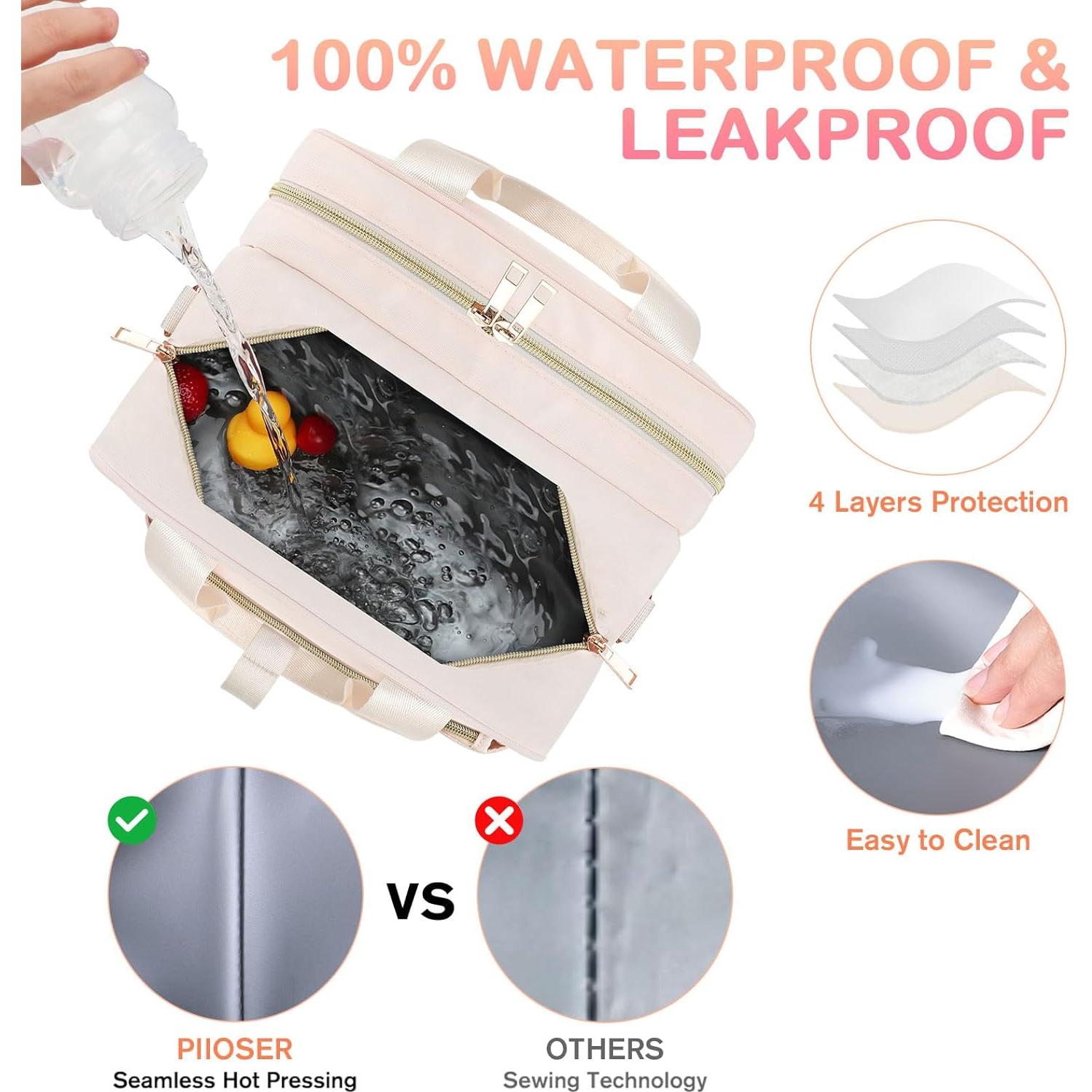 100% WATERPROOF & LEAKPROOF

4 Layers Protection

Easy to Clean

VS

PIIOSER
Seamless Hot Pressing

OTHERS
Sewing Technology