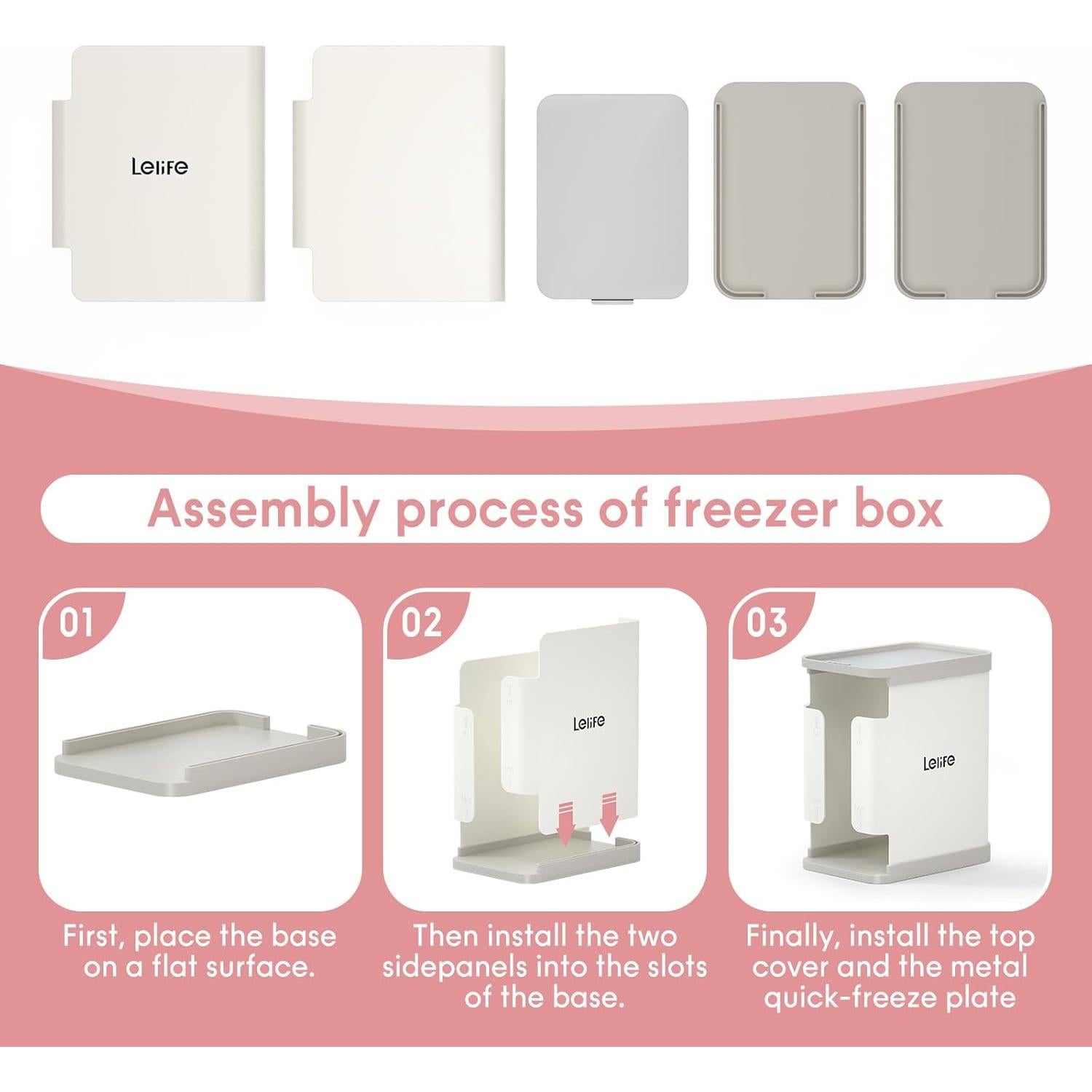 Lelife

Assembly process of freezer box

01

First, place the base on a flat surface.

02

Lelife

Then install the two sidepanels into the slots of the base.

03

Lelife

Finally, install the top cover and the metal quick-freeze plate