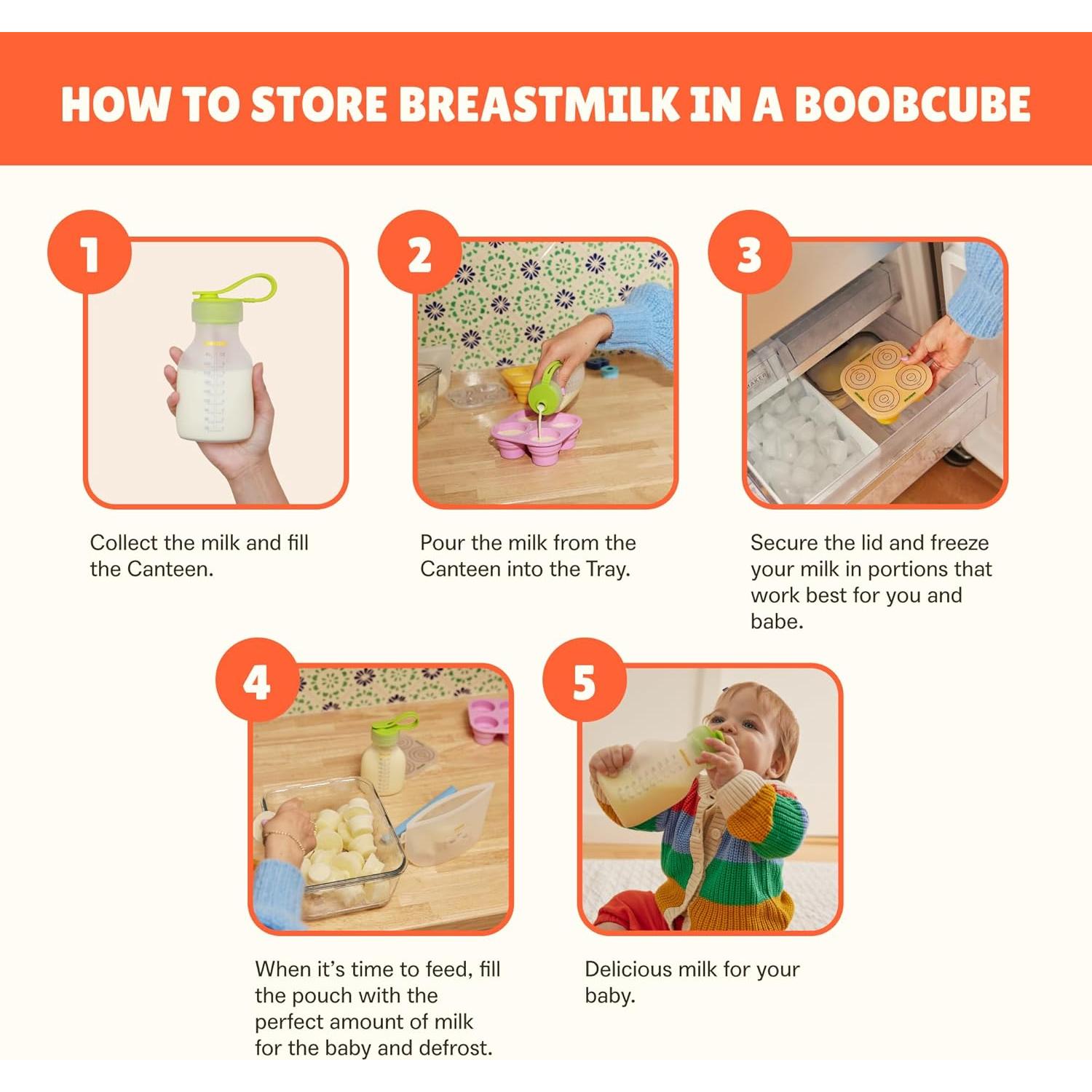 HOW TO STORE BREASTMILK IN A BOOBCUBE

1

Collect the milk and fill the Canteen.

2

Pour the milk from the Canteen into the Tray.

3

Secure the lid and freeze your milk in portions that work best for you and babe.

4

When it's time to feed, fill the pouch with the perfect amount of milk for the baby and defrost.

5

Delicious milk for your baby.