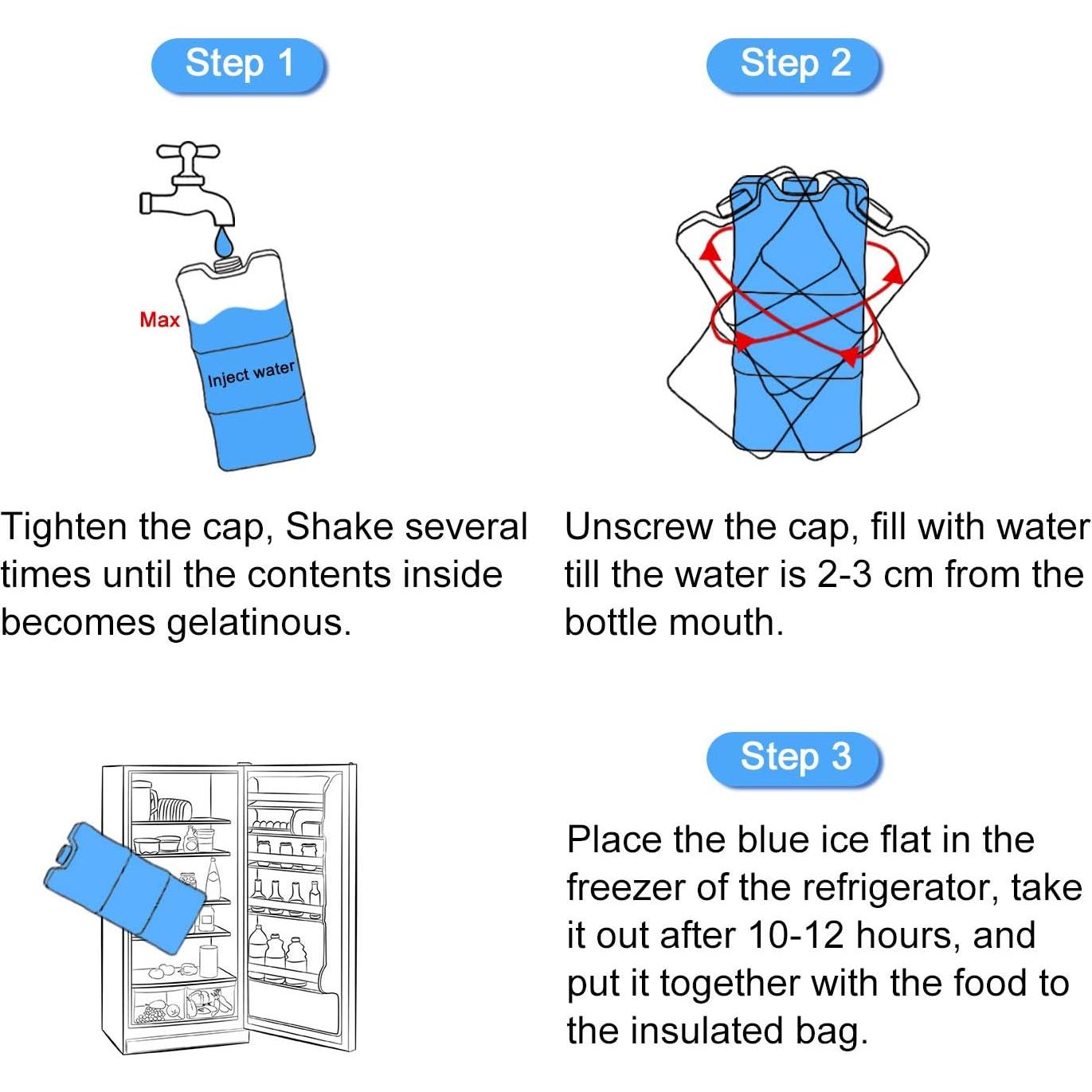 Step 1

Max

Inject water

Tighten the cap, Shake several times until the contents inside becomes gelatinous.

Step 2

Unscrew the cap, fill with water till the water is 2-3 cm from the bottle mouth.

Step 3

Place the blue ice flat in the freezer of the refrigerator, take it out after 10-12 hours, and put it together with the food to the insulated bag.