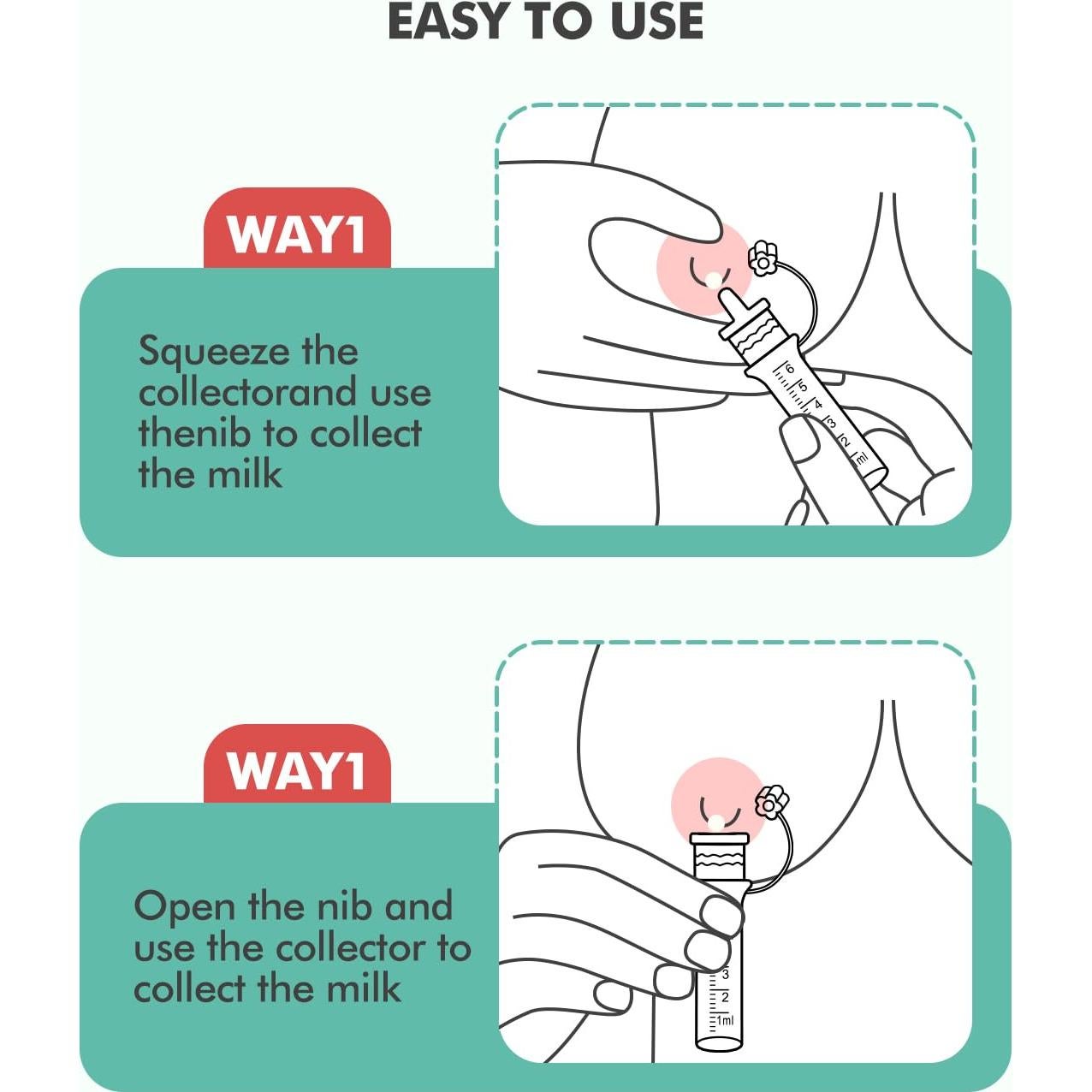 EASY TO USE

WAY1

Squeeze the collectorand use thenib to collect the milk

6 5 4 3 2 1ml

WAY1

Open the nib and use the collector to collect the milk

3 2 1ml