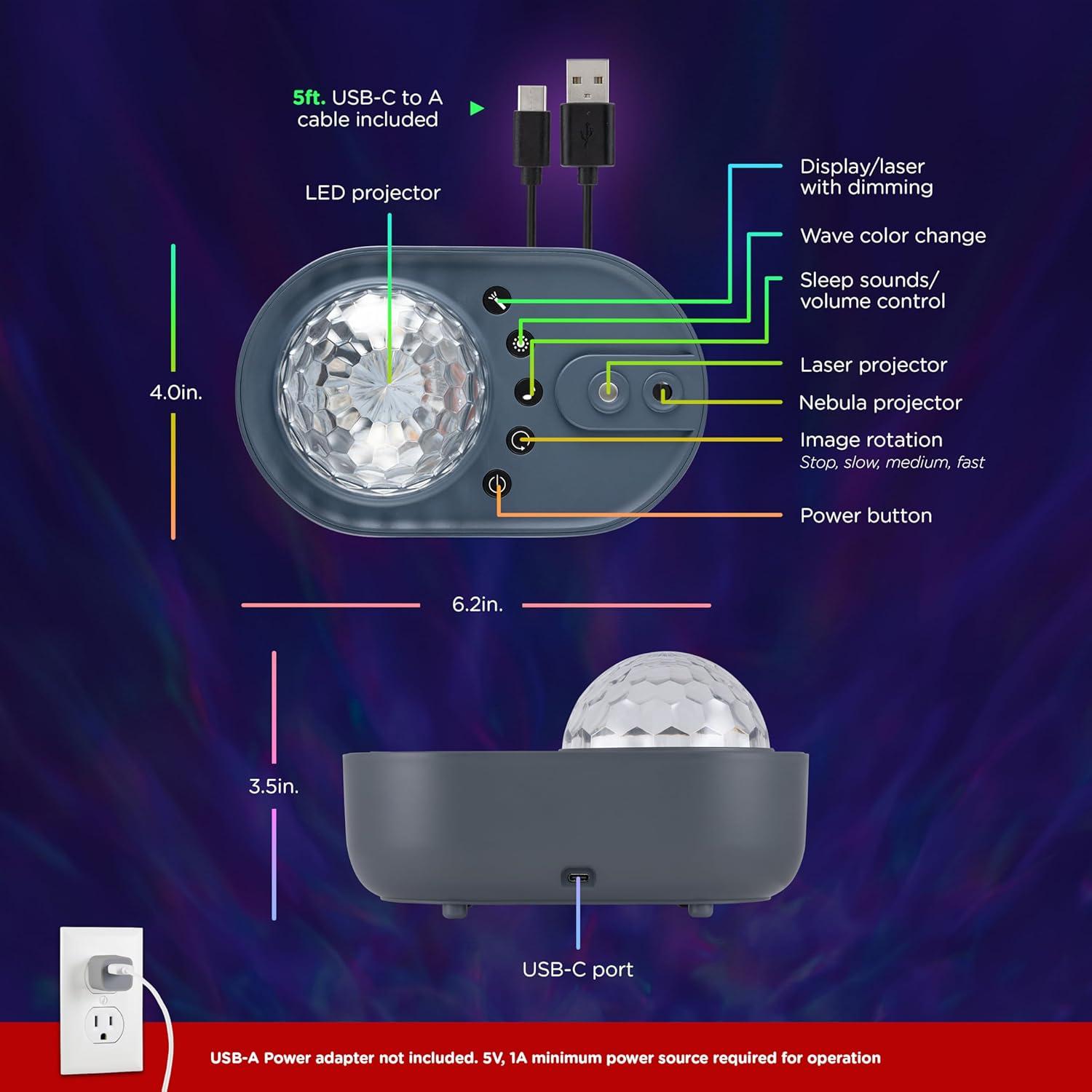 5ft. USB-C to A cable included

LED projector

Display/laser with dimming

Wave color change

Sleep sounds/ volume control

Laser projector

Nebula projector

Image rotation
Stop, slow, medium, fast

Power button

4.0in.

6.2in.

3.5in.

USB-C port

USB-A Power adapter not included. 5V, 1A minimum power source required for operation