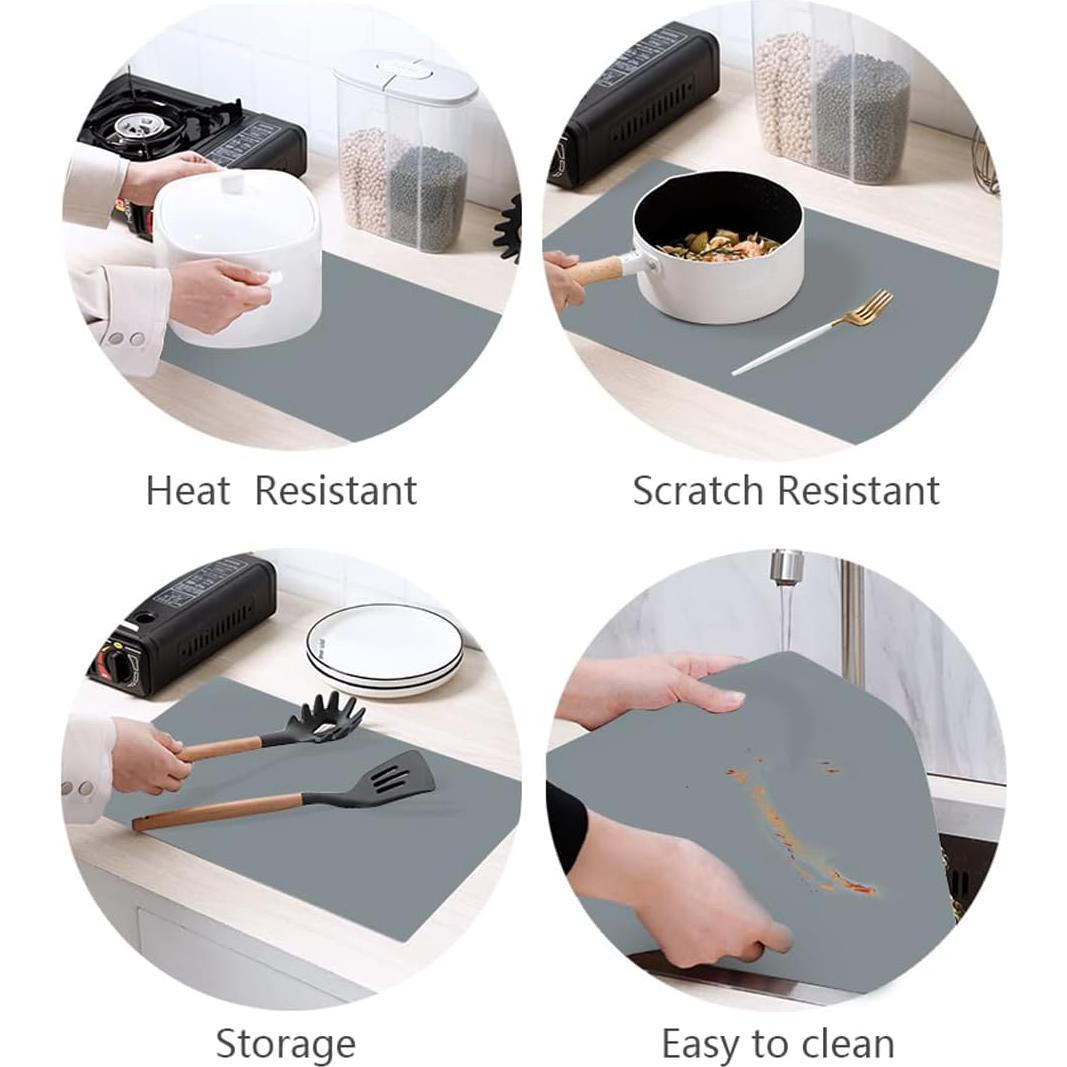 Heat Resistant

Scratch Resistant

Storage

Easy to clean