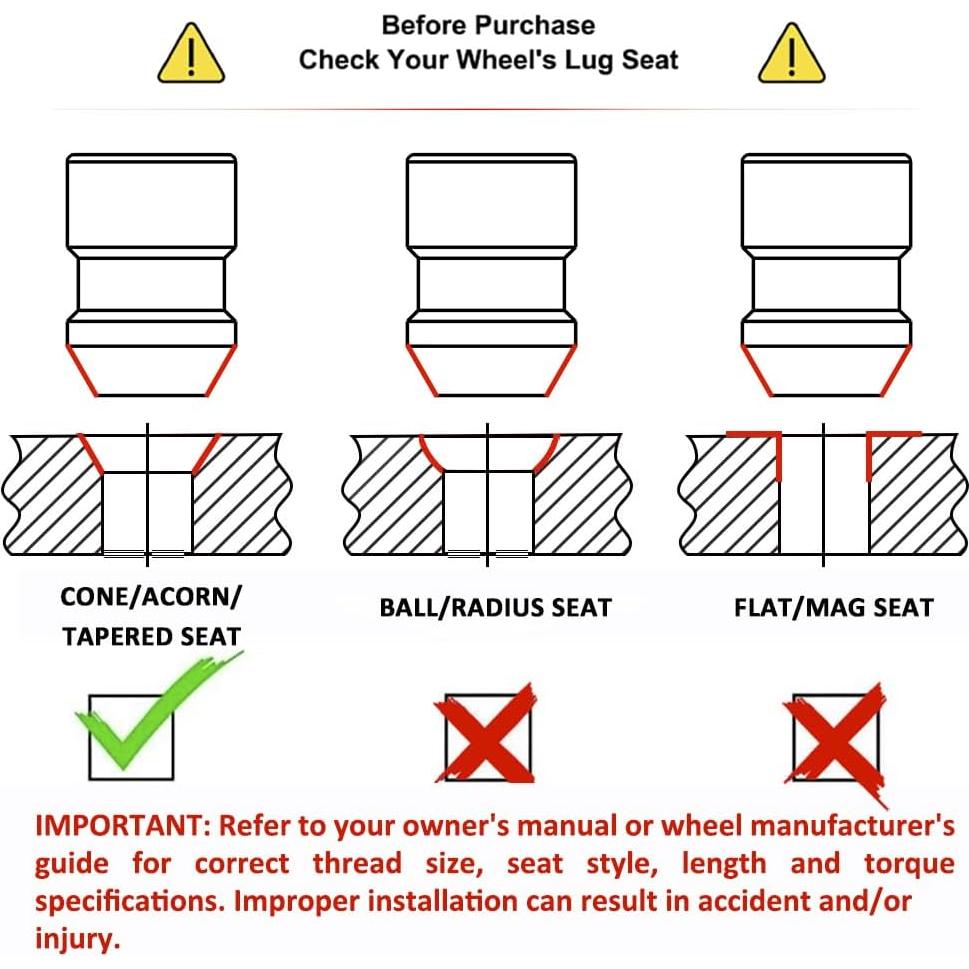 Before Purchase
Check Your Wheel's Lug Seat

CONE/ACORN/
TAPERED SEAT

BALL/RADIUS SEAT

FLAT/MAG SEAT

IMPORTANT: Refer to your owner's manual or wheel manufacturer's guide for correct thread size, seat style, length and torque specifications. Improper installation can result in accident and/or injury.