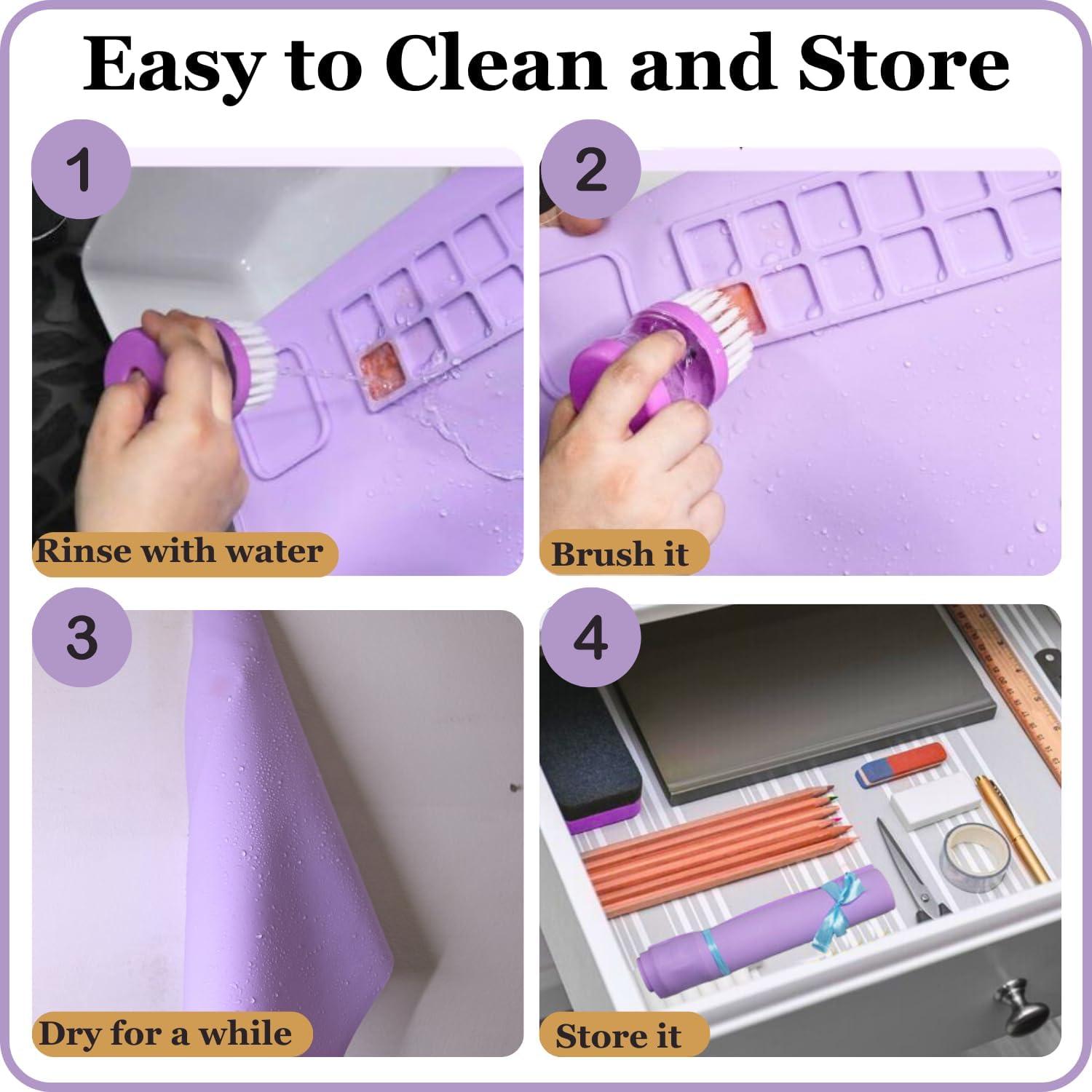 Easy to Clean and Store

1

Rinse with water

2

Brush it

3

Dry for a while

4

Store it