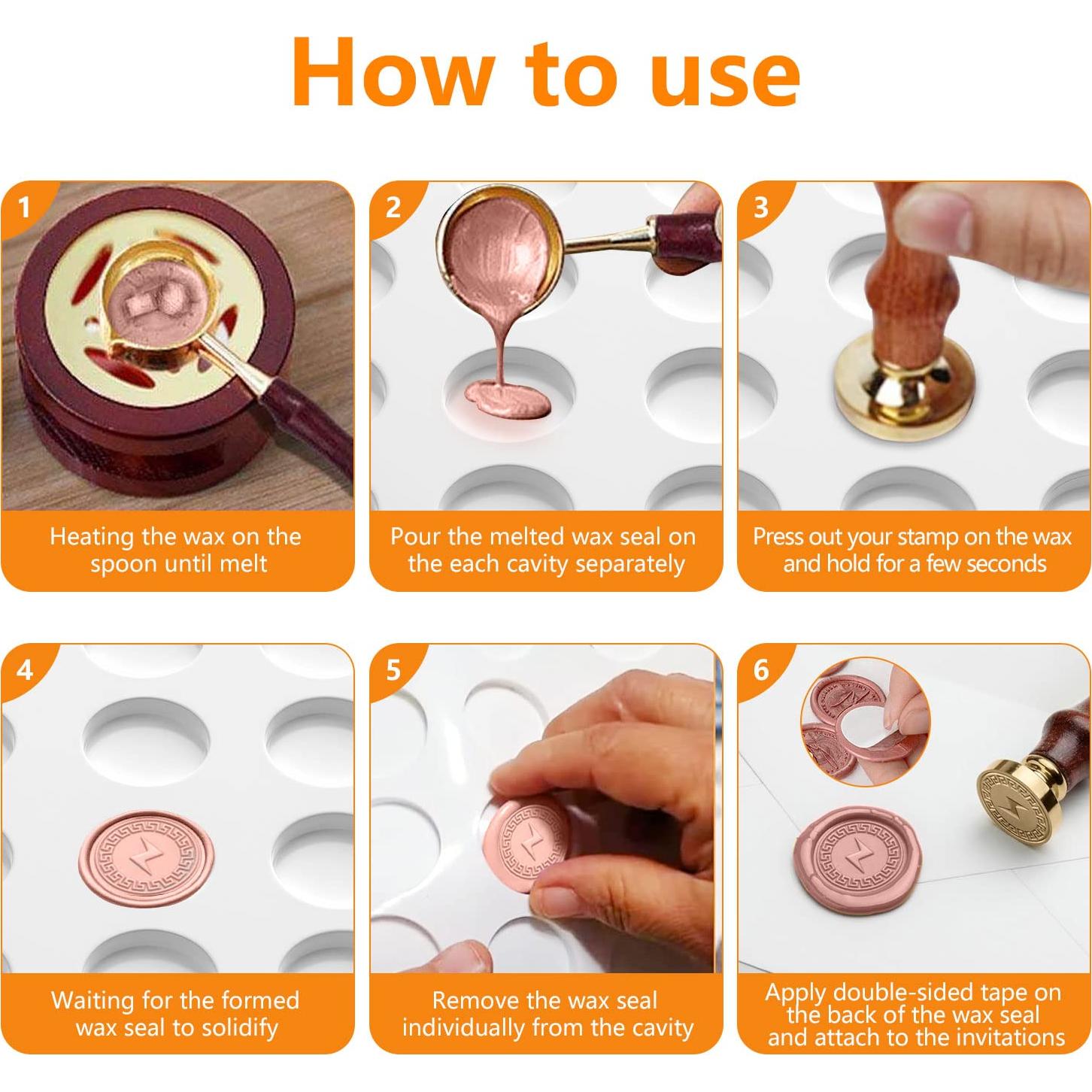 How to use

1

Heating the wax on the spoon until melt

2

Pour the melted wax seal on the each cavity separately

3

Press out your stamp on the wax and hold for a few seconds

4

Waiting for the formed wax seal to solidify

5

Remove the wax seal individually from the cavity

6

Apply double-sided tape on the back of the wax seal and attach to the invitations