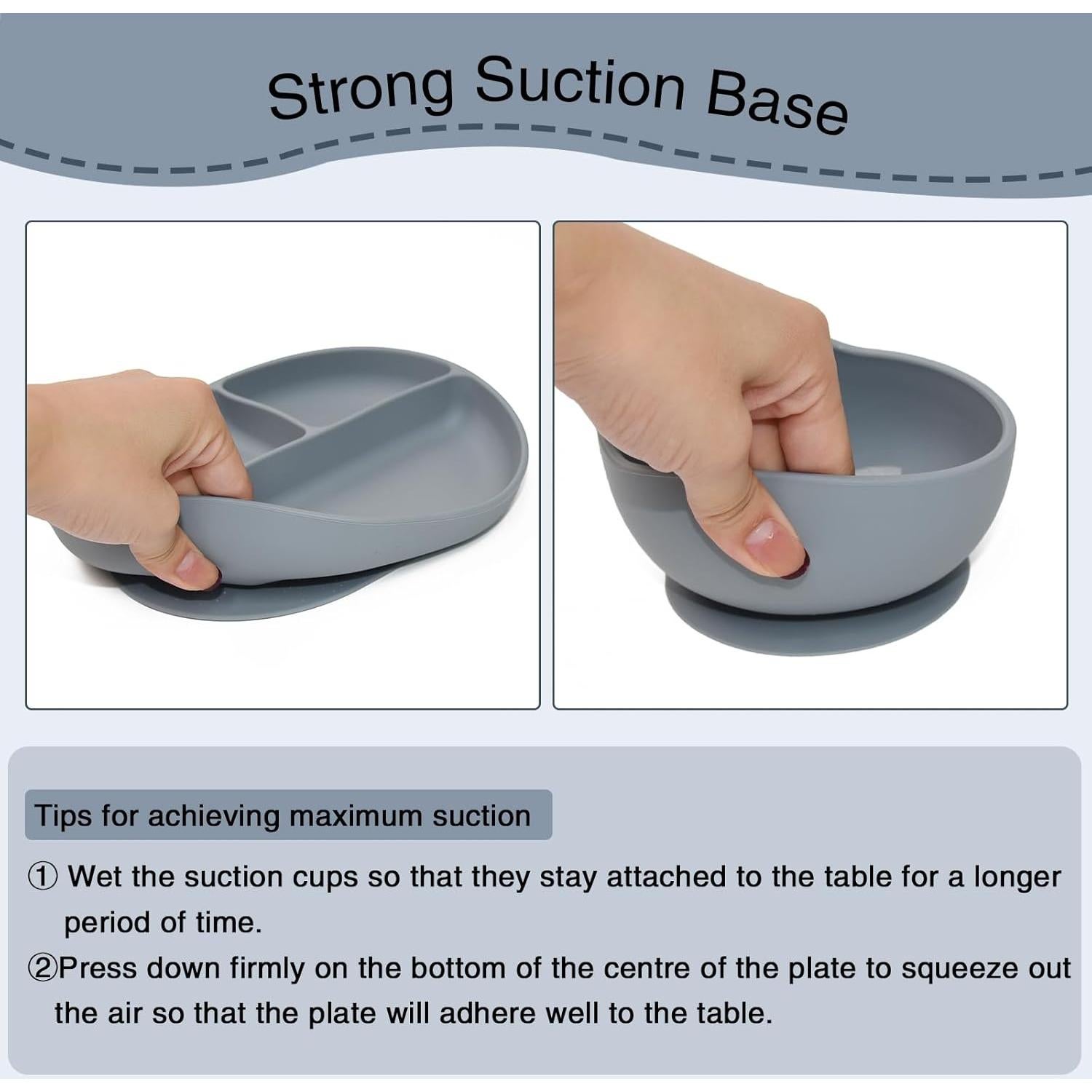 Strong Suction Base

Tips for achieving maximum suction

① Wet the suction cups so that they stay attached to the table for a longer period of time.

②Press down firmly on the bottom of the centre of the plate to squeeze out the air so that the plate will adhere well to the table.