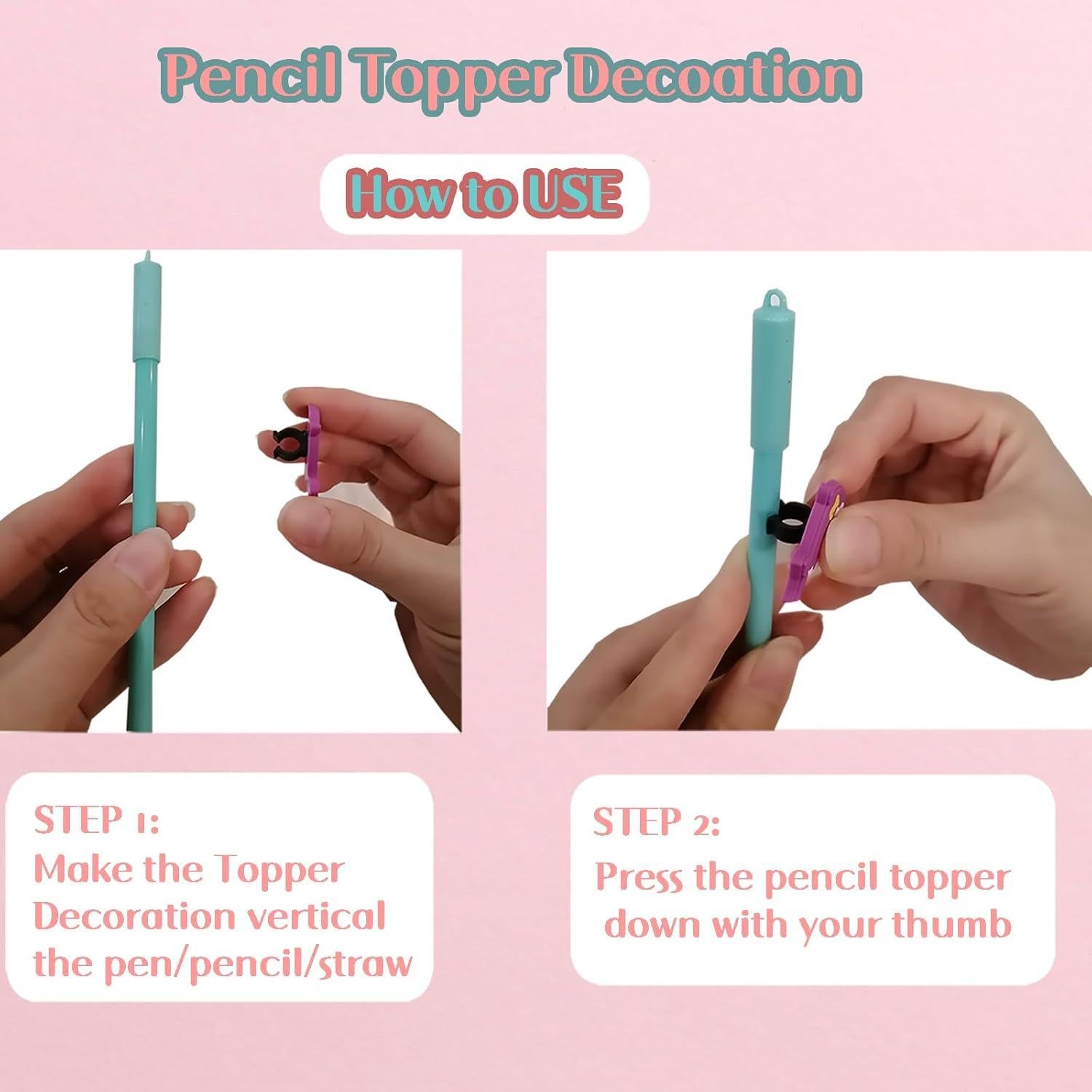 Pencil Topper Decoation

How to USE

STEP 1:
Make the Topper Decoration vertical the pen/pencil/straw

STEP 2:
Press the pencil topper down with your thumb