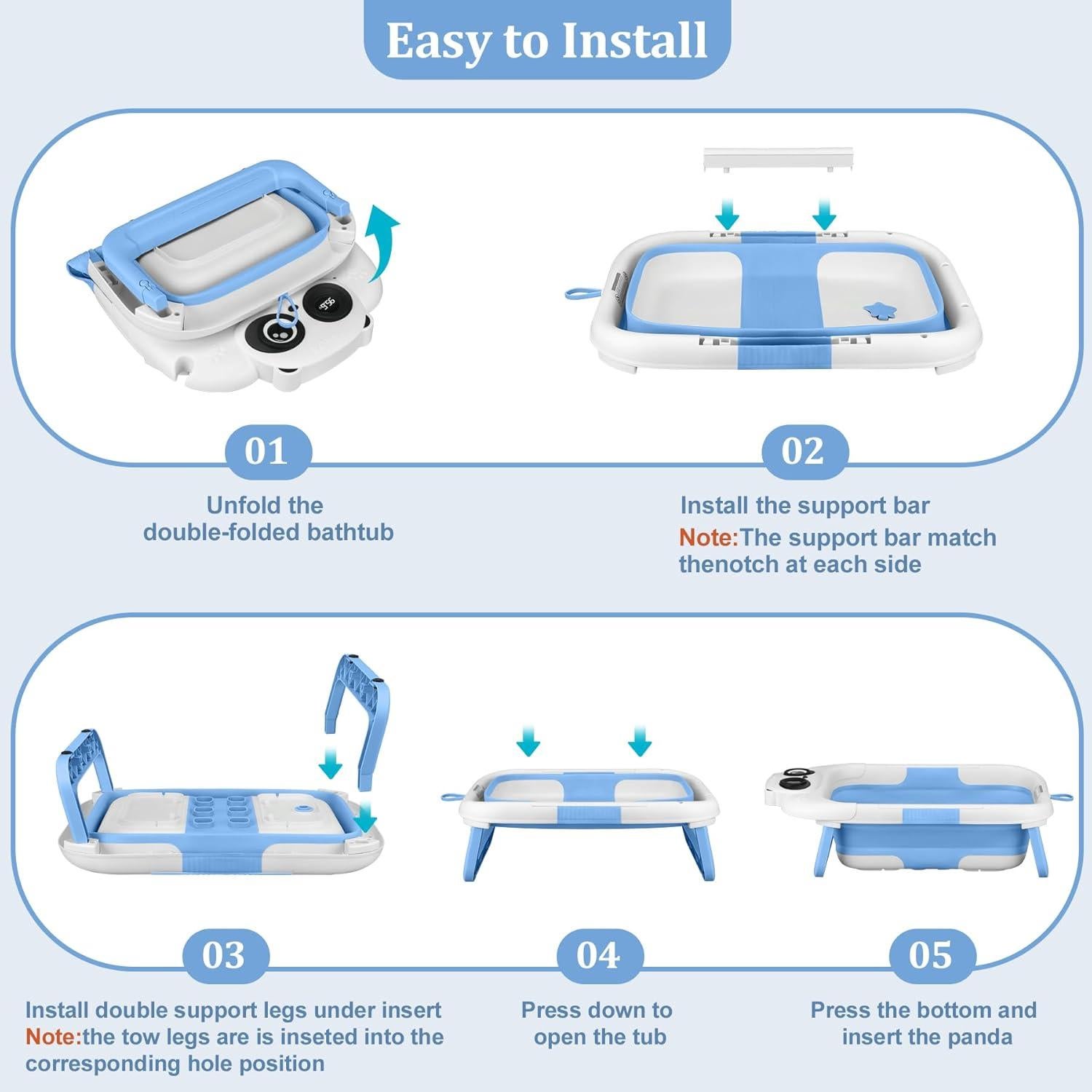 Easy to Install

01

Unfold the double-folded bathtub

02

Install the support bar

Note:The support bar match thenotch at each side

03

Install double support legs under insert

Note:the tow legs are is inseted into the corresponding hole position

04

Press down to open the tub

05

Press the bottom and insert the panda