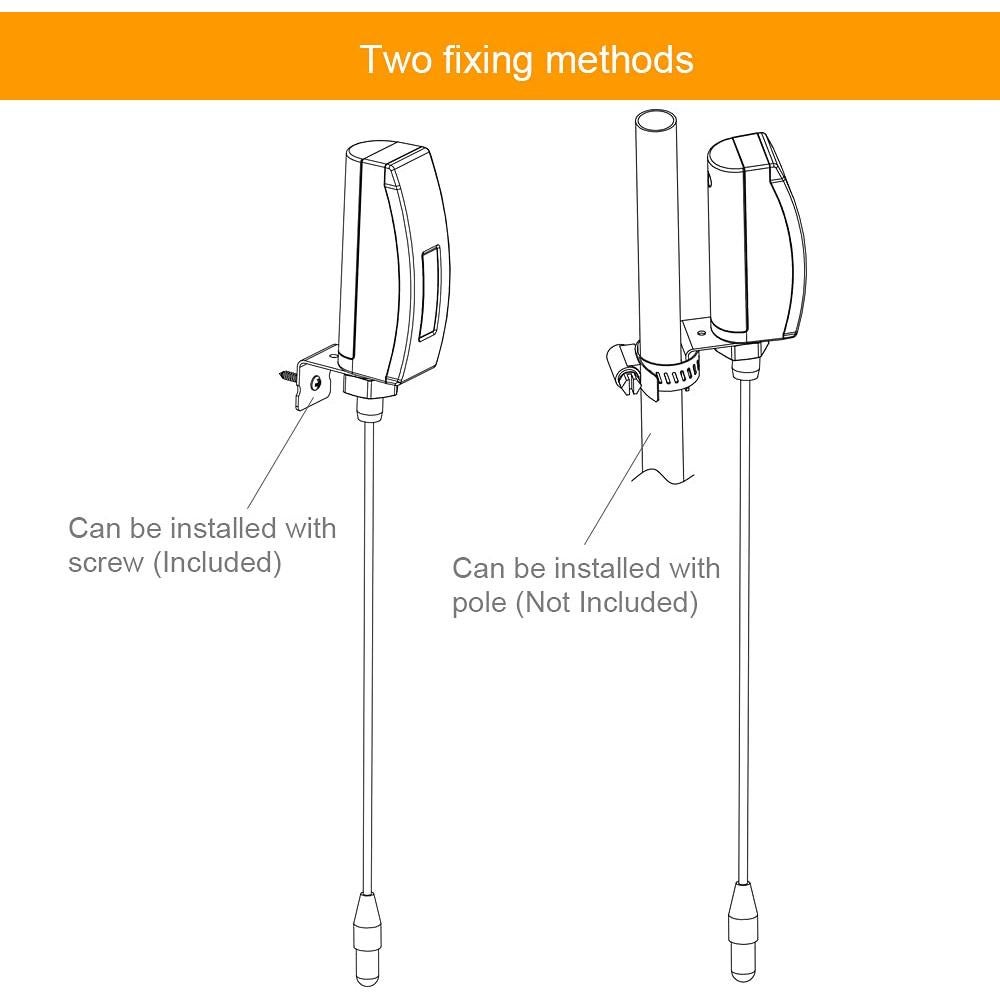 Two fixing methods

Can be installed with screw (Included)

Can be installed with pole (Not Included)