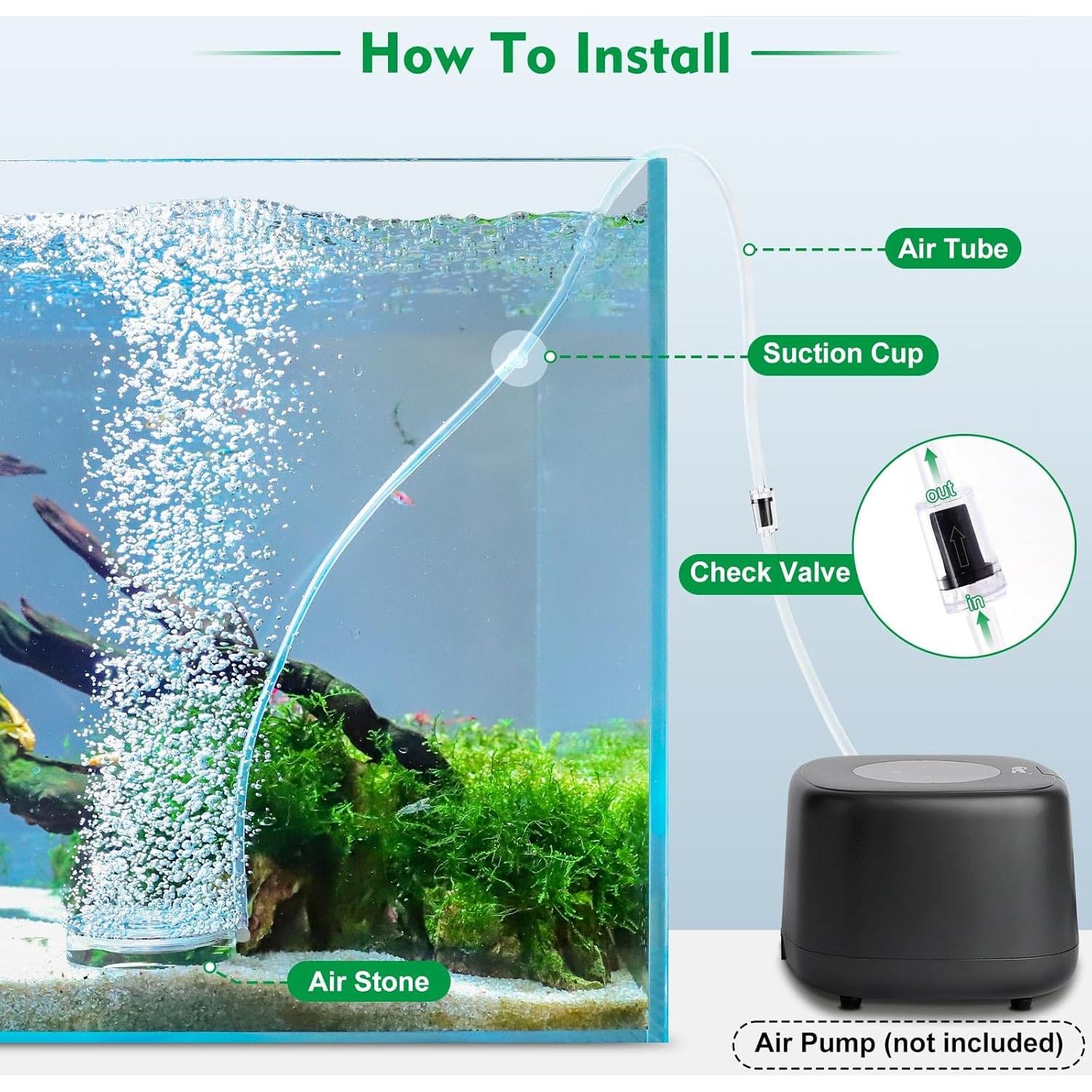 How To Install

Air Tube

Suction Cup

out

Check Valve

in

Air Stone

Air Pump (not included)