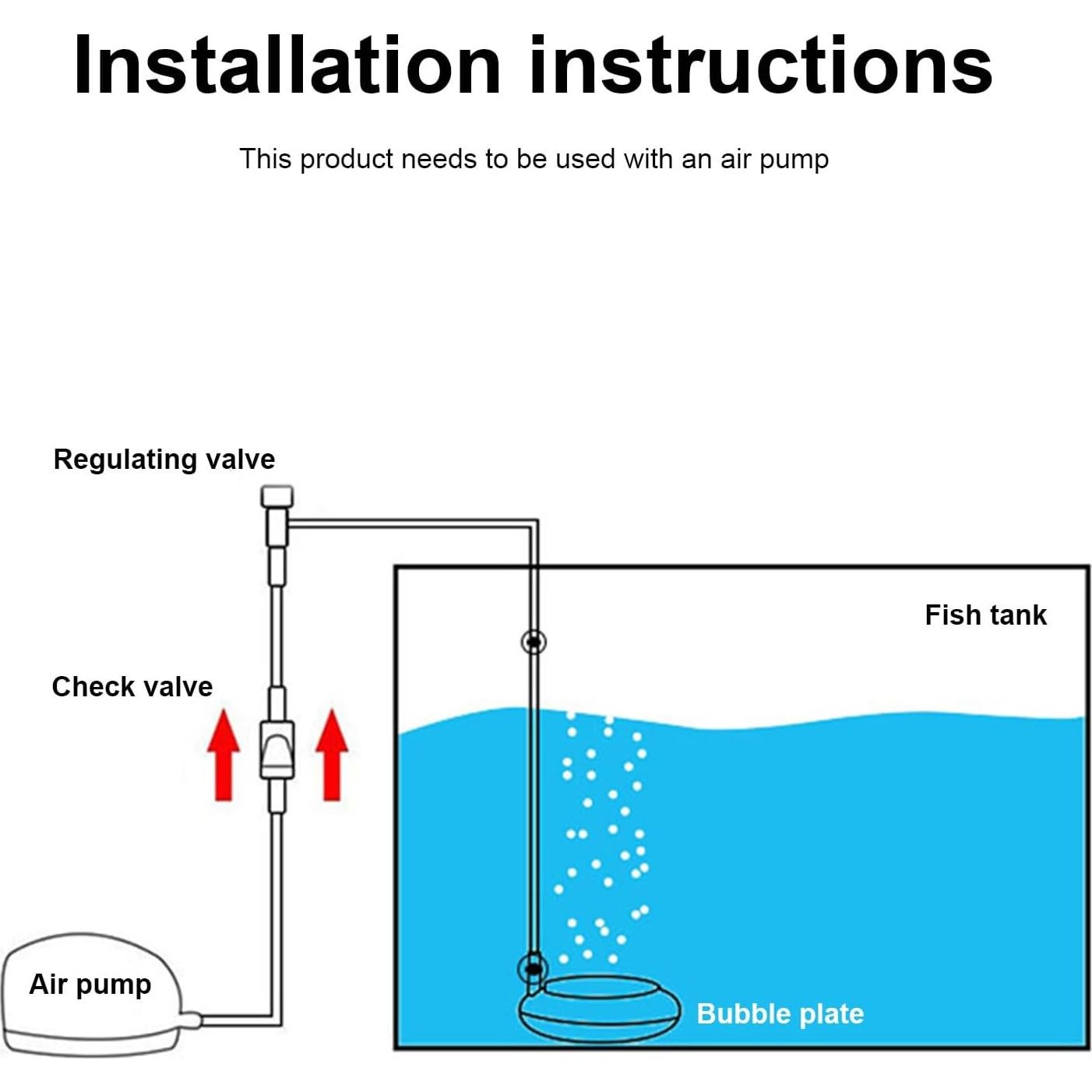 Installation instructions

This product needs to be used with an air pump

Regulating valve

Fish tank

Check valve

Air pump

Bubble plate