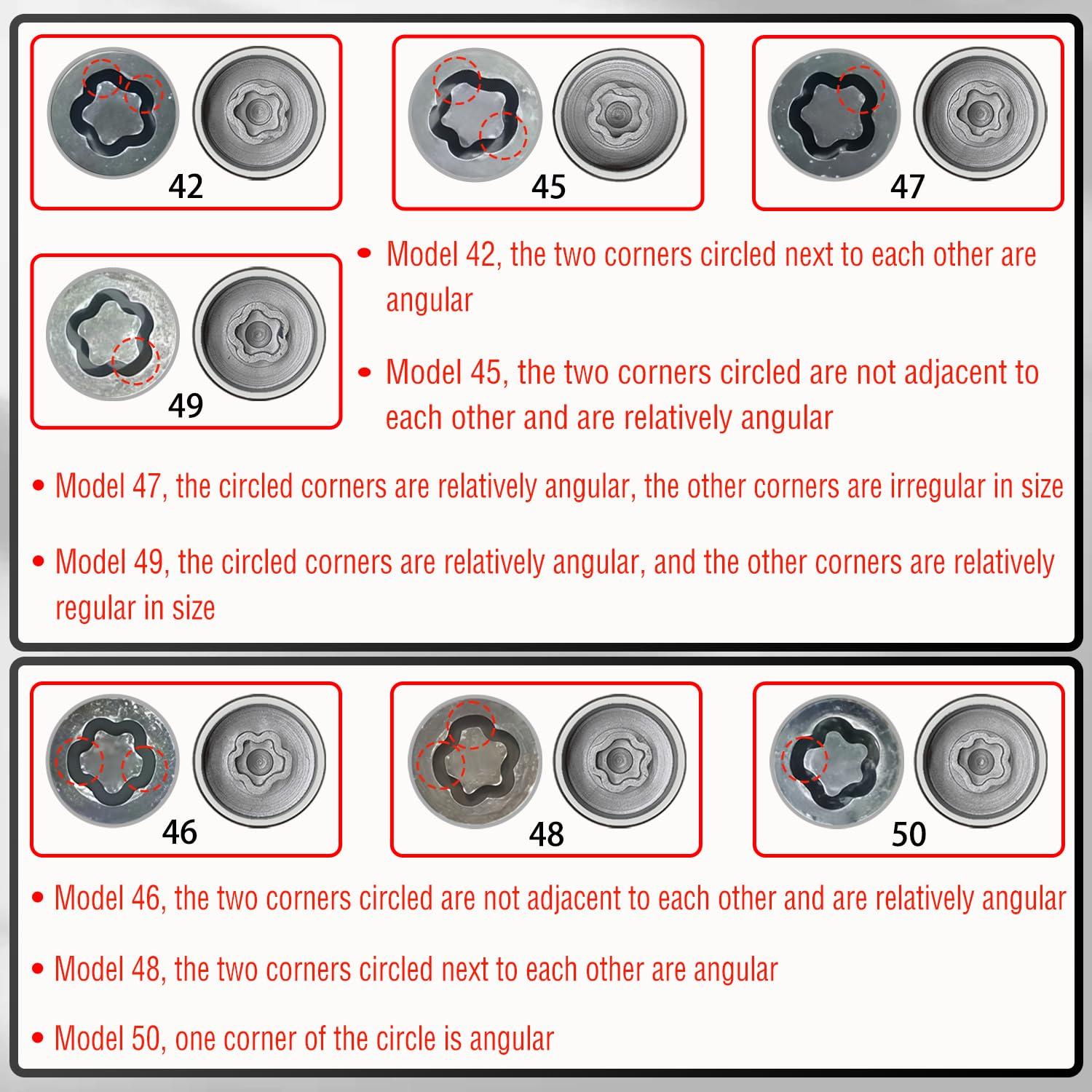 42

45

47

49

• Model 42, the two corners circled next to each other are angular

• Model 45, the two corners circled are not adjacent to each other and are relatively angular

• Model 47, the circled corners are relatively angular, the other corners are irregular in size

• Model 49, the circled corners are relatively angular, and the other corners are relatively regular in size

46

48

50

• Model 46, the two corners circled are not adjacent to each other and are relatively angular

• Model 48, the two corners circled next to each other are angular

• Model 50, one corner of the circle is angular