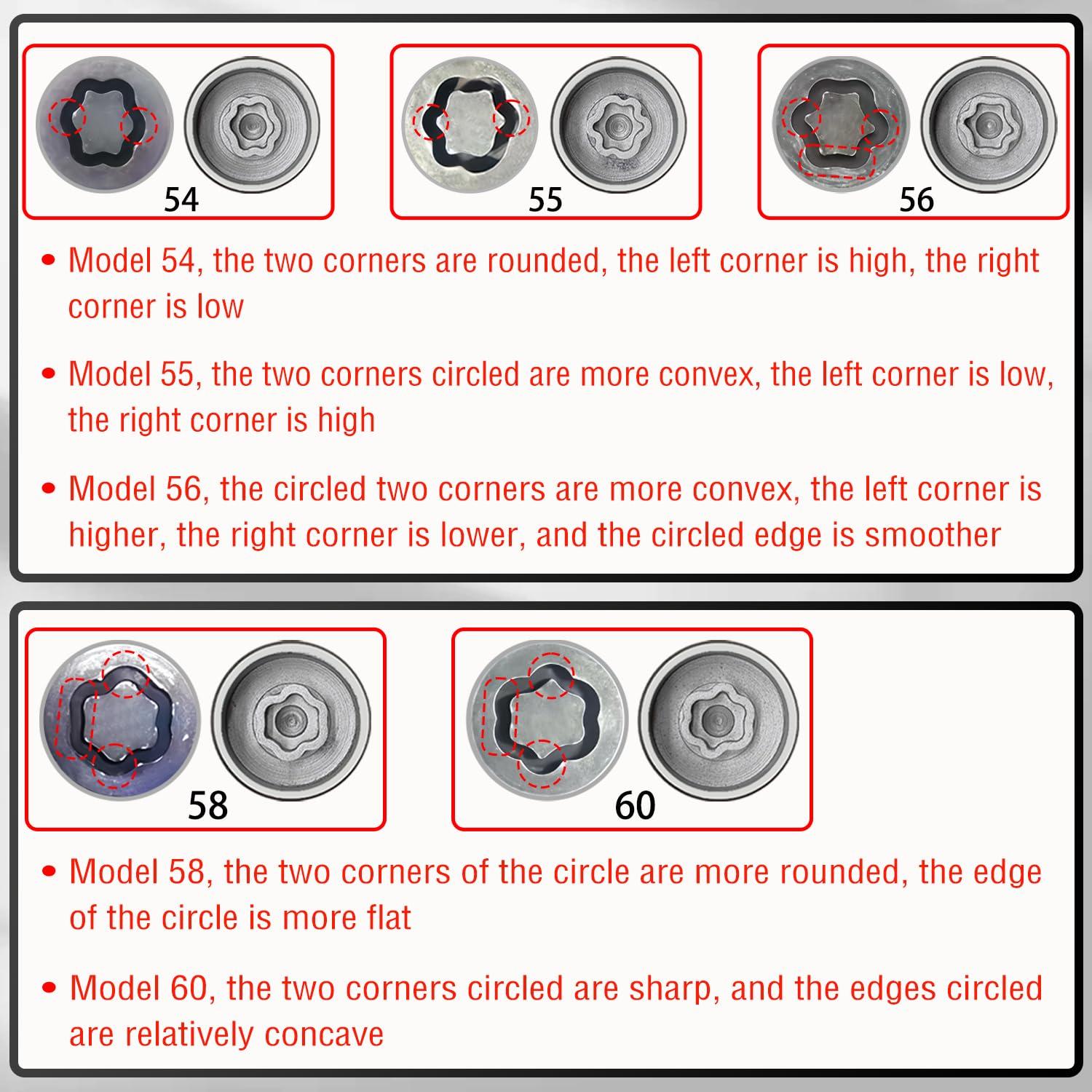 54

55

56

• Model 54, the two corners are rounded, the left corner is high, the right corner is low

• Model 55, the two corners circled are more convex, the left corner is low, the right corner is high

• Model 56, the circled two corners are more convex, the left corner is higher, the right corner is lower, and the circled edge is smoother

58

60

• Model 58, the two corners of the circle are more rounded, the edge of the circle is more flat

• Model 60, the two corners circled are sharp, and the edges circled are relatively concave