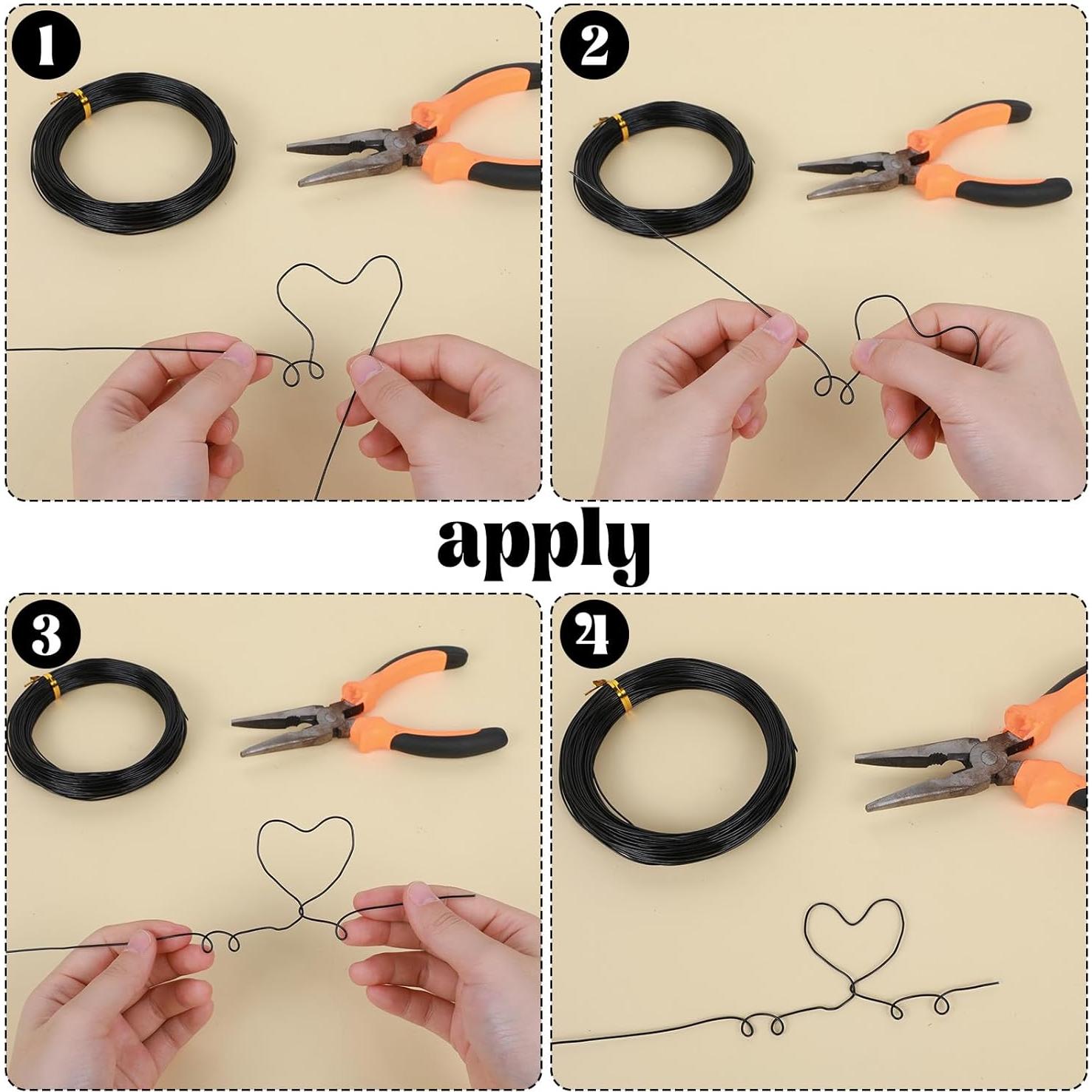 1

2

apply

3

4