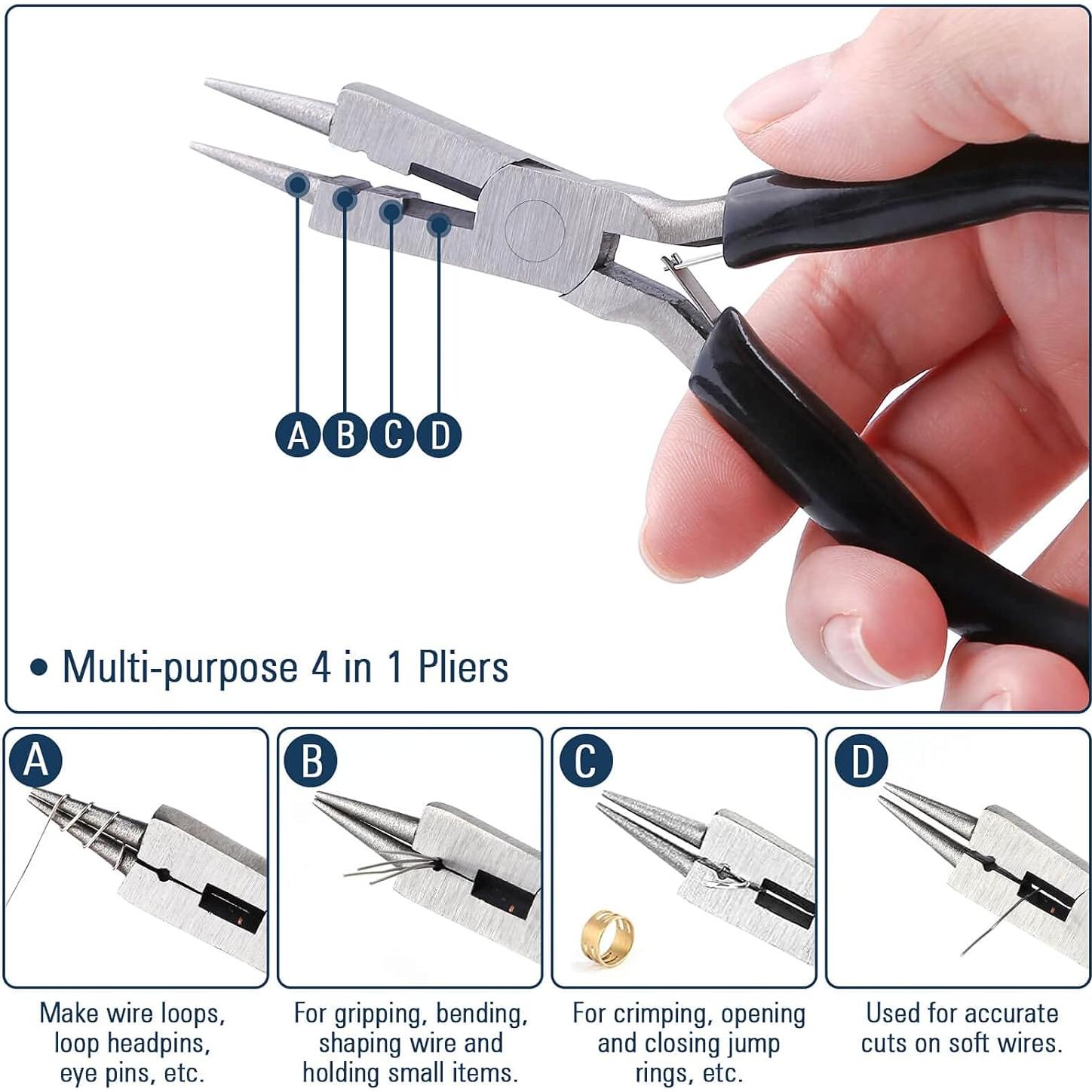 A B C D

• Multi-purpose 4 in 1 Pliers

A

Make wire loops, loop headpins, eye pins, etc.

B

For gripping, bending, shaping wire and holding small items.

C

For crimping, opening and closing jump rings, etc.

D

Used for accurate cuts on soft wires.