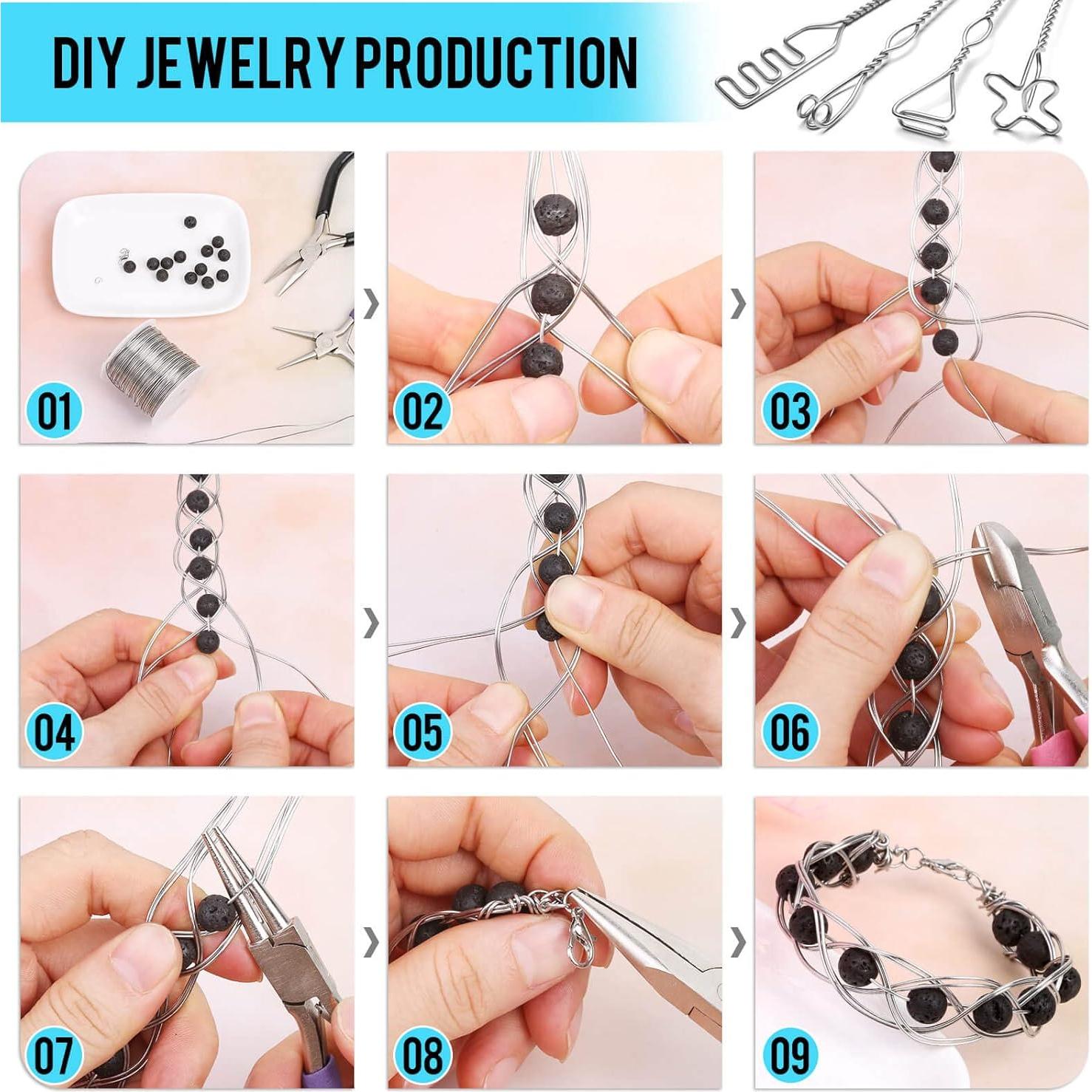 DIY JEWELRY PRODUCTION

01

02

03

04

05

06

07

08

09