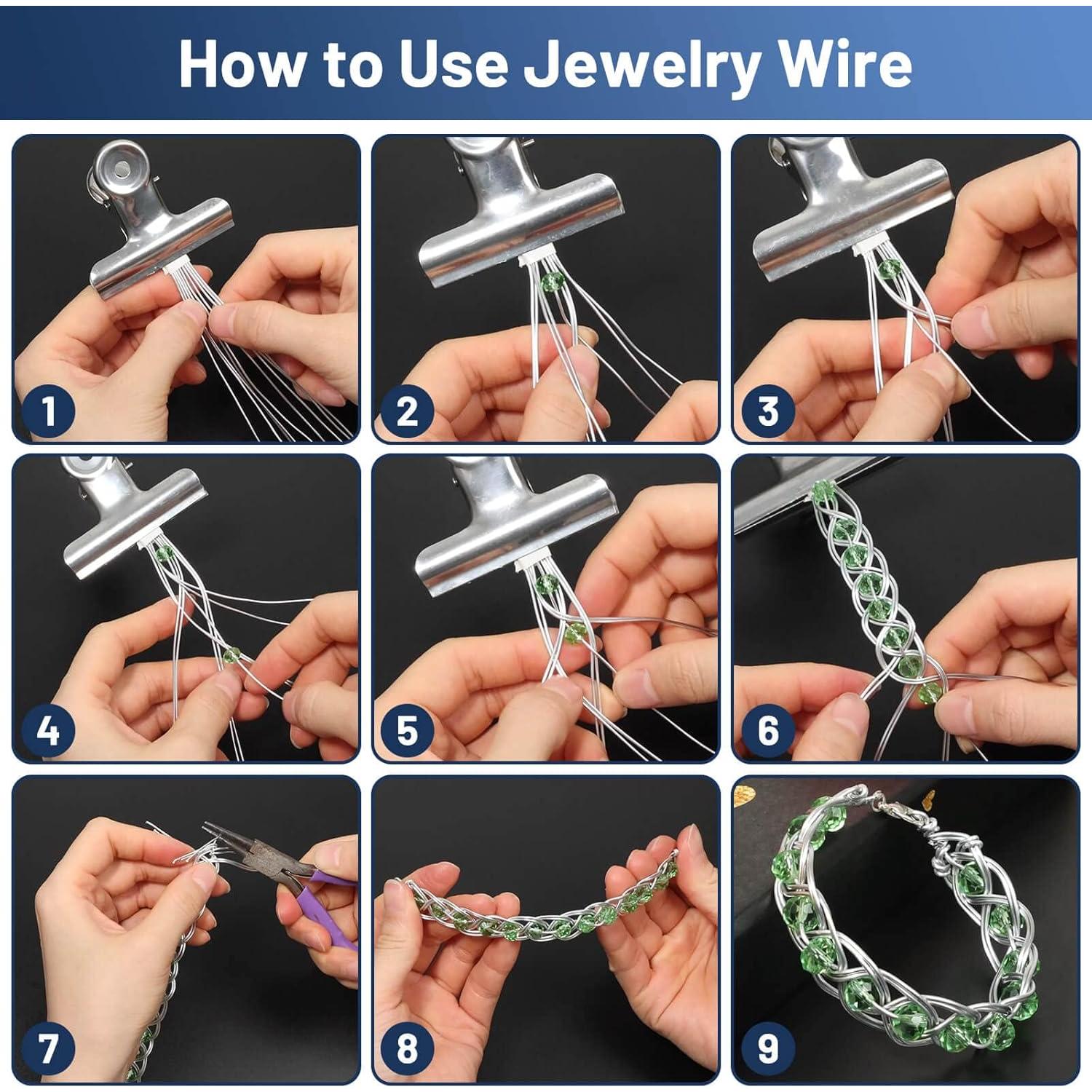 How to Use Jewelry Wire

1

2

3

4

5

6

7

8

9