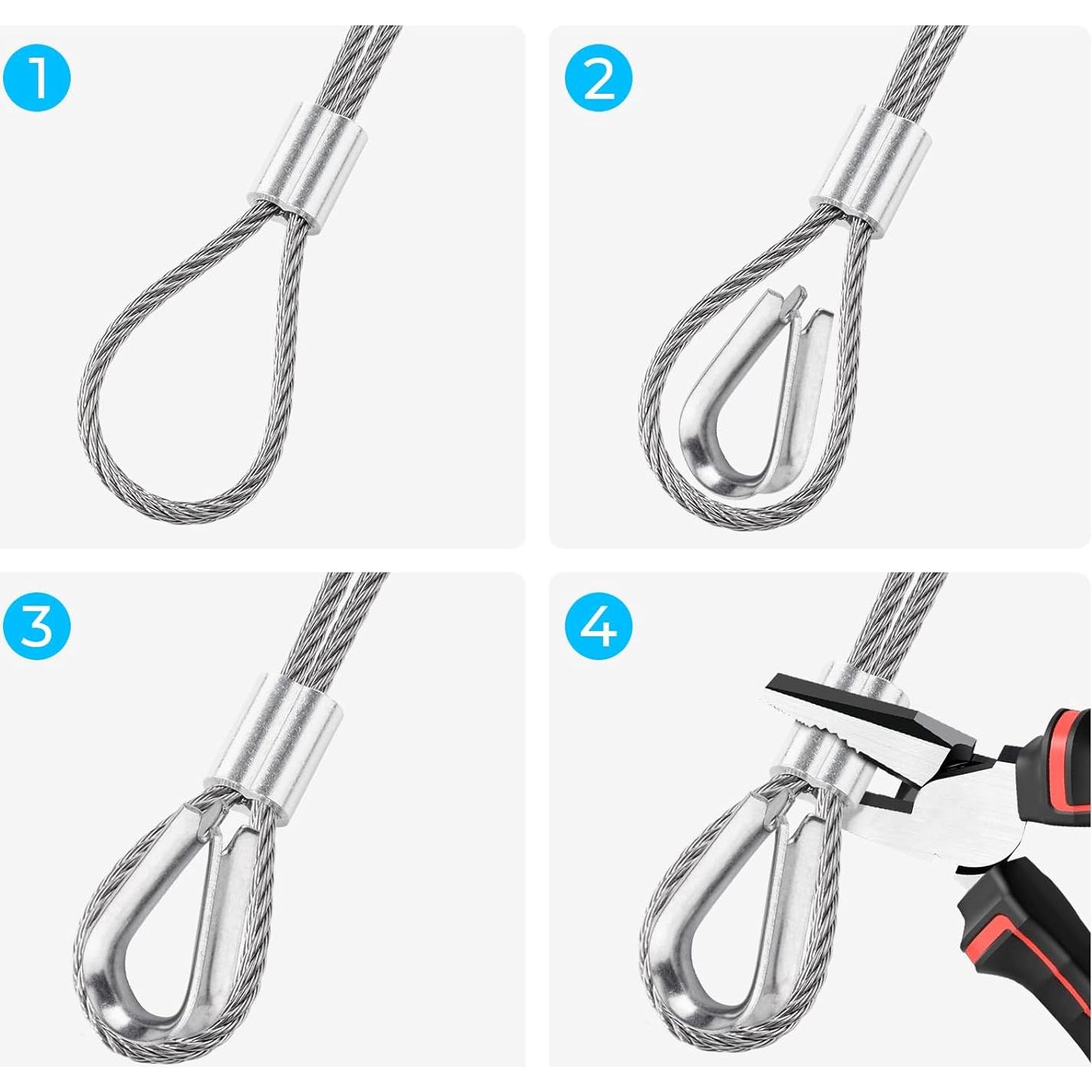 1

2

3

4