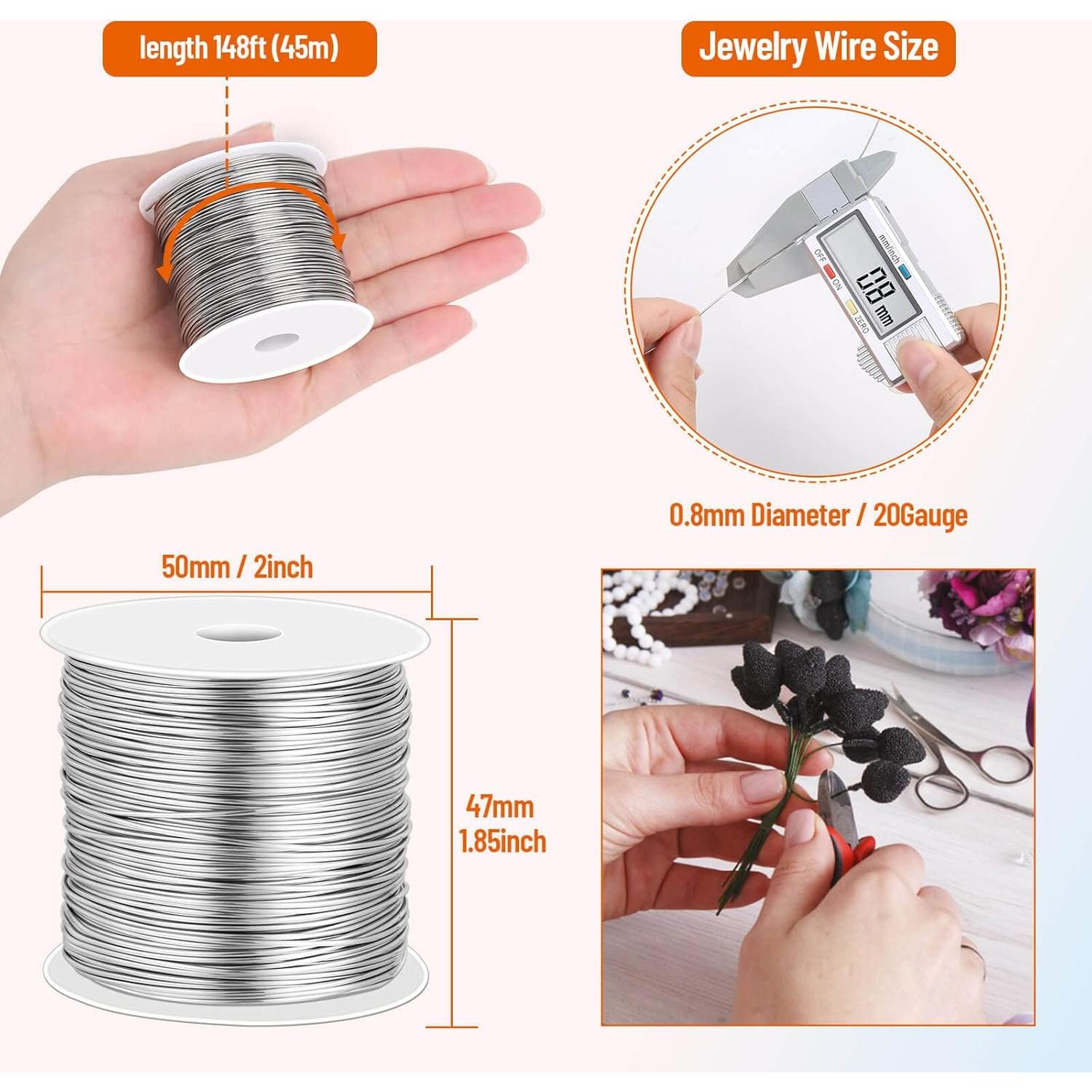 length 148ft (45m)

Jewelry Wire Size

mm/inch
OFF
ON
ZERO
0.8
mm

0.8mm Diameter / 20Gauge

50mm / 2inch

47mm
1.85inch