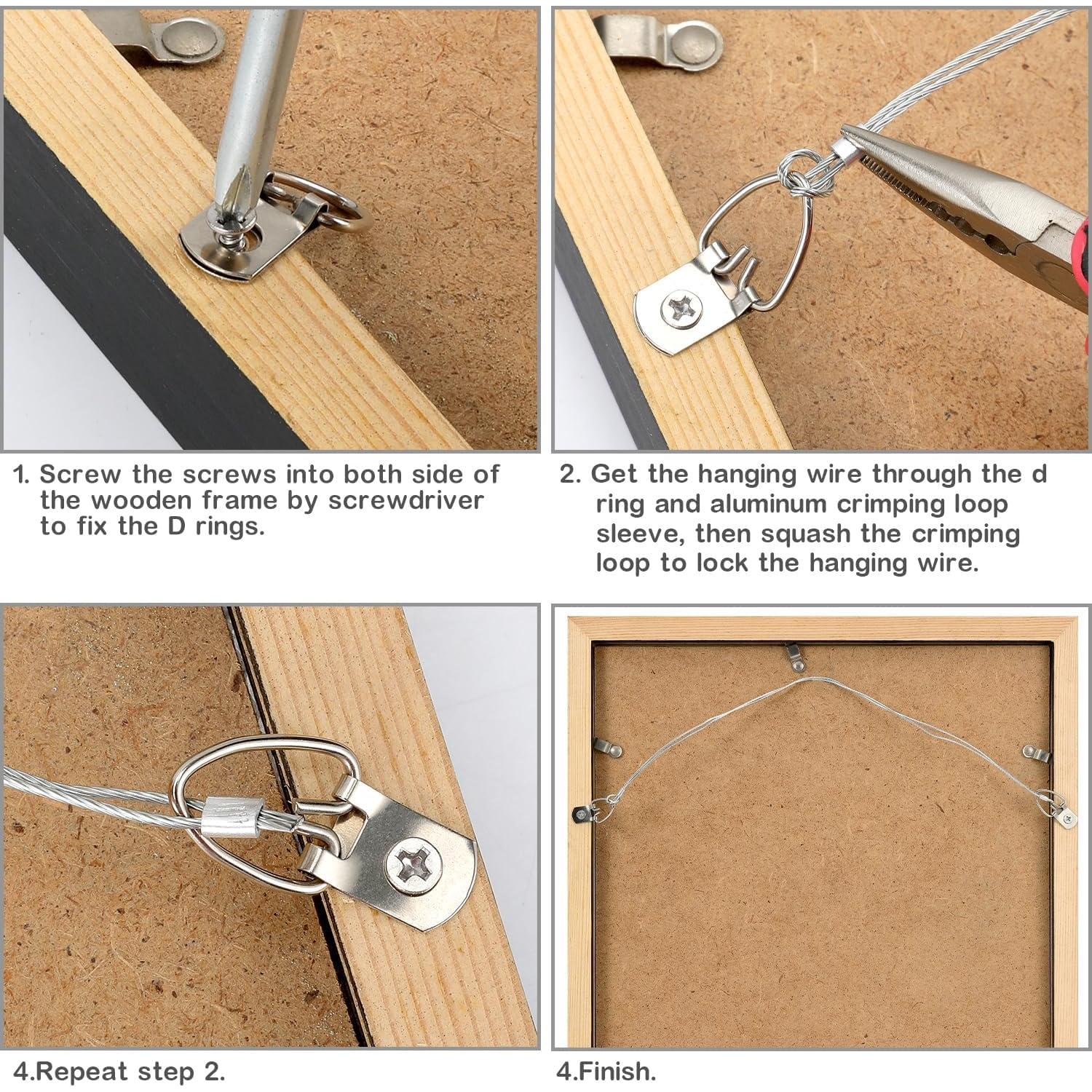 1. Screw the screws into both side of the wooden frame by screwdriver to fix the D rings.

2. Get the hanging wire through the d ring and aluminum crimping loop sleeve, then squash the crimping loop to lock the hanging wire.

4.Repeat step 2.

4.Finish.