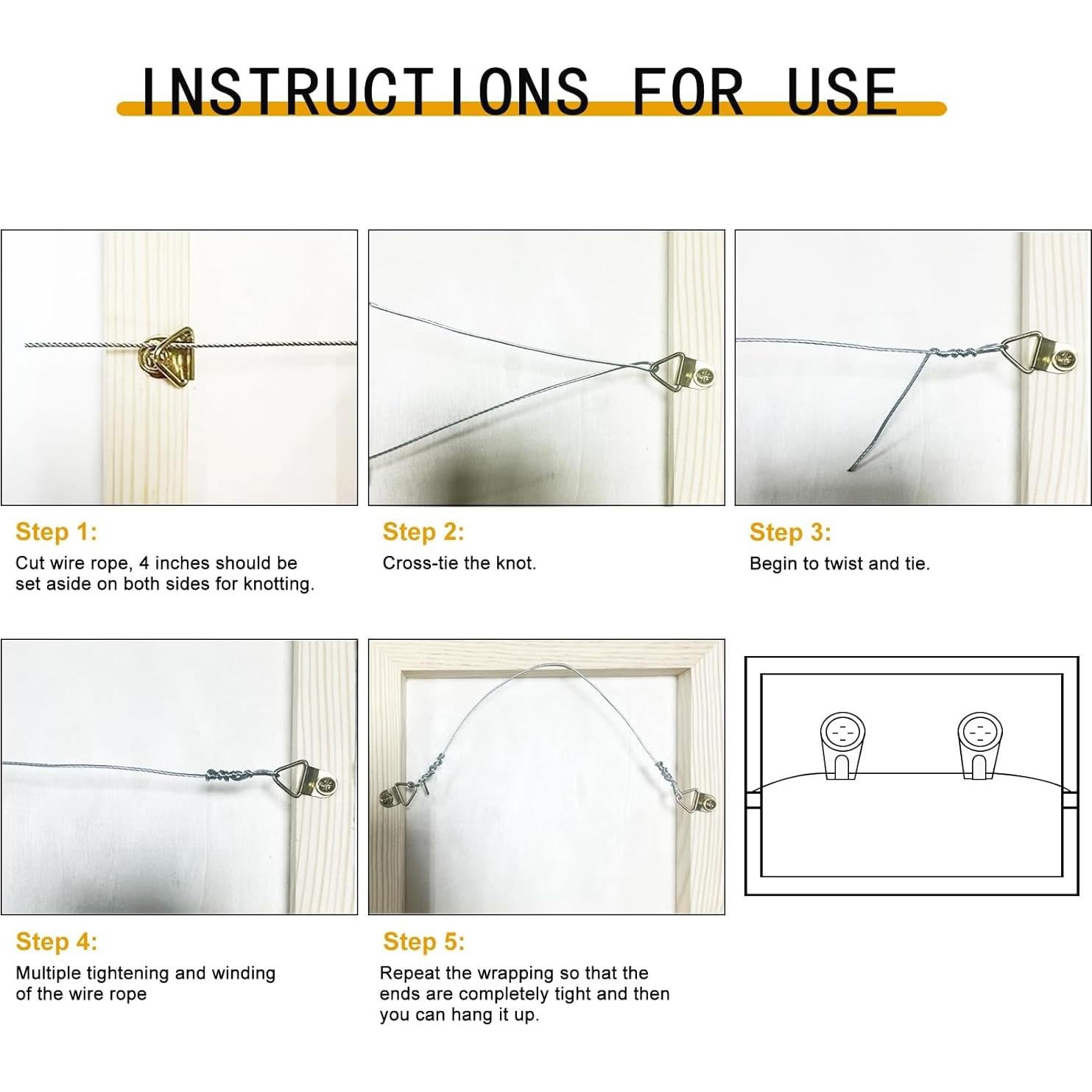 INSTRUCTIONS FOR USE

Step 1:
Cut wire rope, 4 inches should be set aside on both sides for knotting.

Step 2:
Cross-tie the knot.

Step 3:
Begin to twist and tie.

Step 4:
Multiple tightening and winding of the wire rope

Step 5:
Repeat the wrapping so that the ends are completely tight and then you can hang it up.