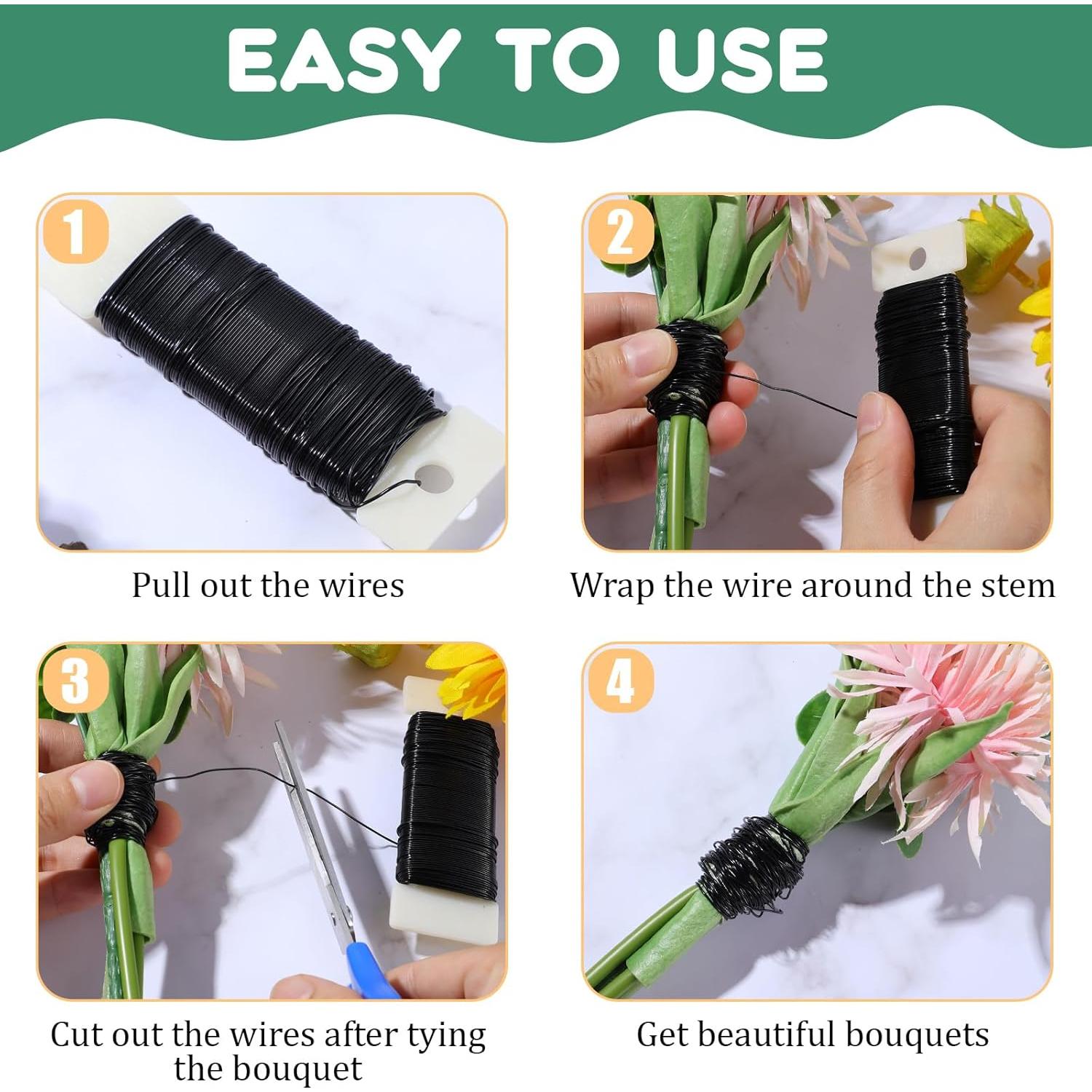 EASY TO USE

1

Pull out the wires

2

Wrap the wire around the stem

3

Cut out the wires after tying the bouquet

4

Get beautiful bouquets